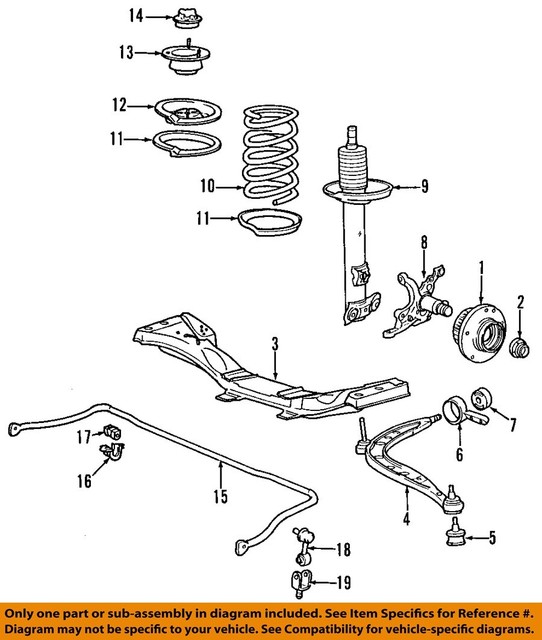 14
13
12
11
10
11
9
8
1
2
3
7
6
17
16
15
4
5
18
19

Only one part or sub-assembly in diagram included. See Item Specifics for Reference #. Diagram may not be specific to your vehicle. See Compatibility for vehicle-specific diagrams.