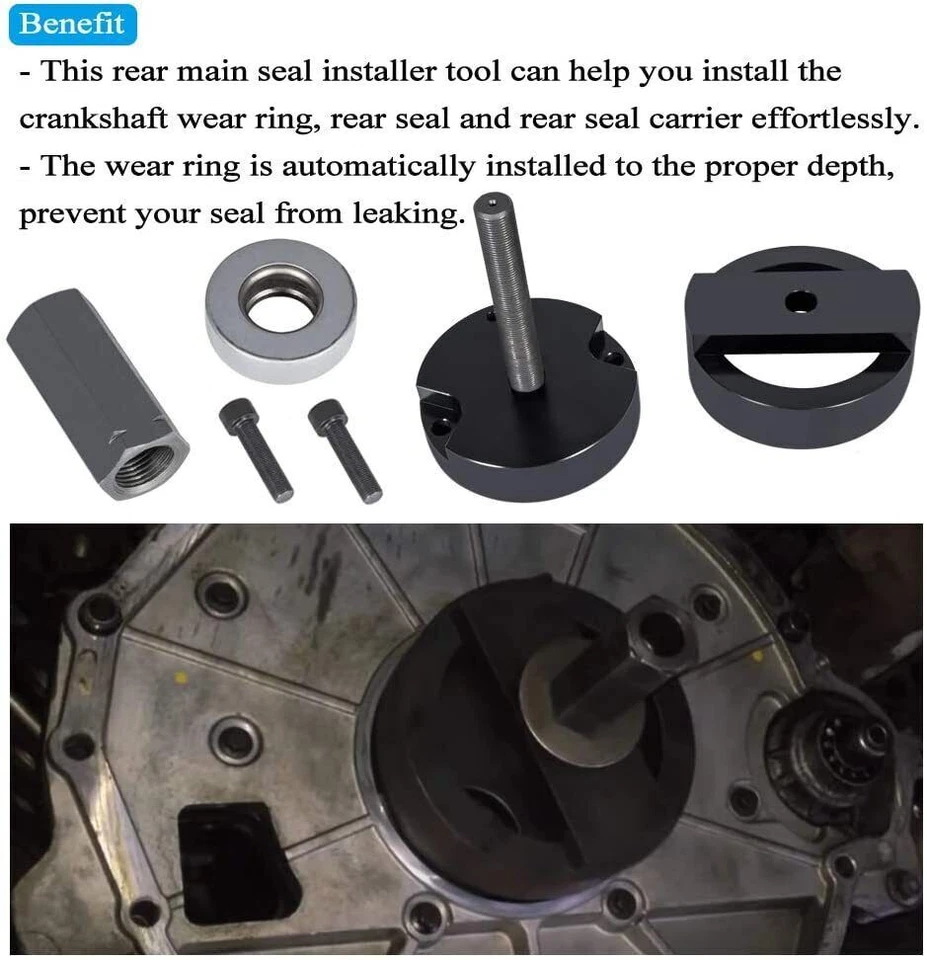 Benefit

- This rear main seal installer tool can help you install the crankshaft wear ring, rear seal and rear seal carrier effortlessly.
- The wear ring is automatically installed to the proper depth, prevent your seal from leaking.