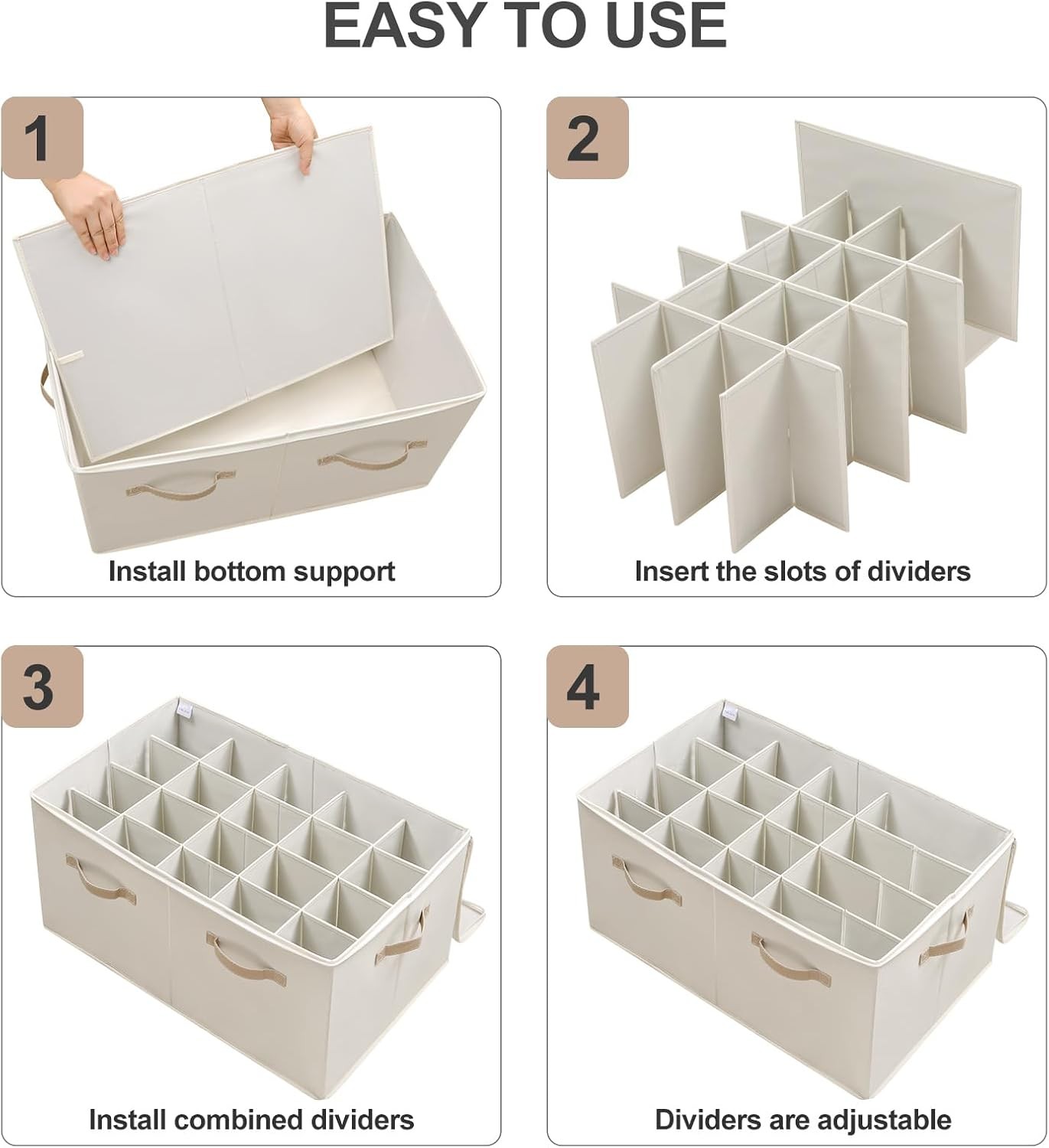 EASY TO USE

1

Install bottom support

2

Insert the slots of dividers

3

Install combined dividers

4

Dividers are adjustable