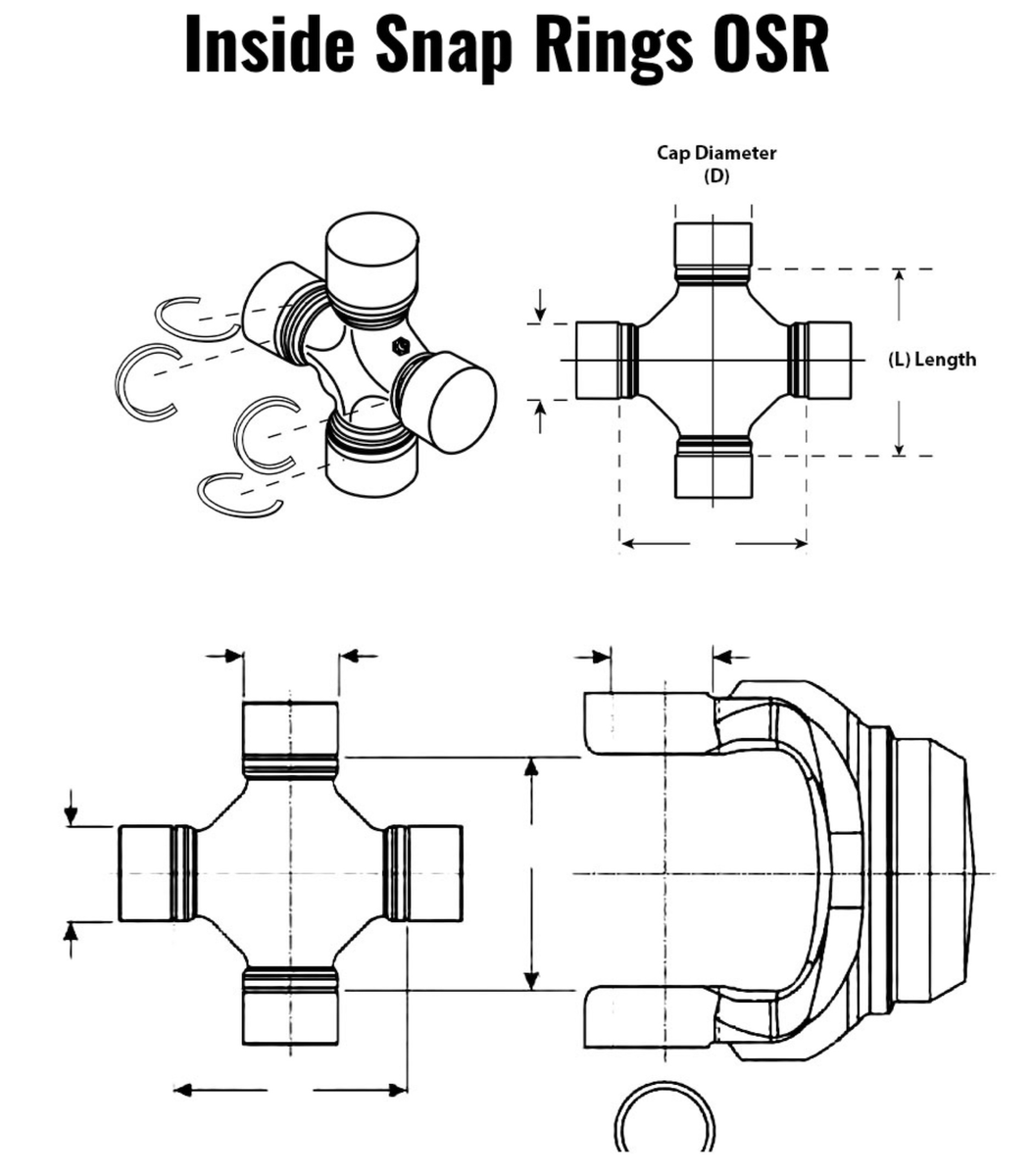 Inside Snap Rings OSR

Cap Diameter
(D)

(L) Length