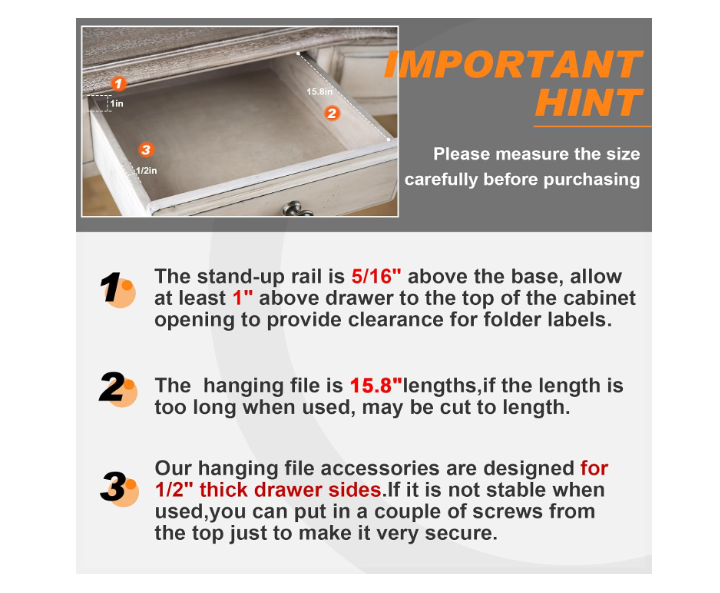 1
1in
15.8in
2
3
1/2in

IMPORTANT HINT

Please measure the size carefully before purchasing

1 The stand-up rail is 5/16" above the base, allow at least 1" above drawer to the top of the cabinet opening to provide clearance for folder labels.

2 The hanging file is 15.8"lengths,if the length is too long when used, may be cut to length.

3 Our hanging file accessories are designed for 1/2" thick drawer sides.If it is not stable when used,you can put in a couple of screws from the top just to make it very secure.