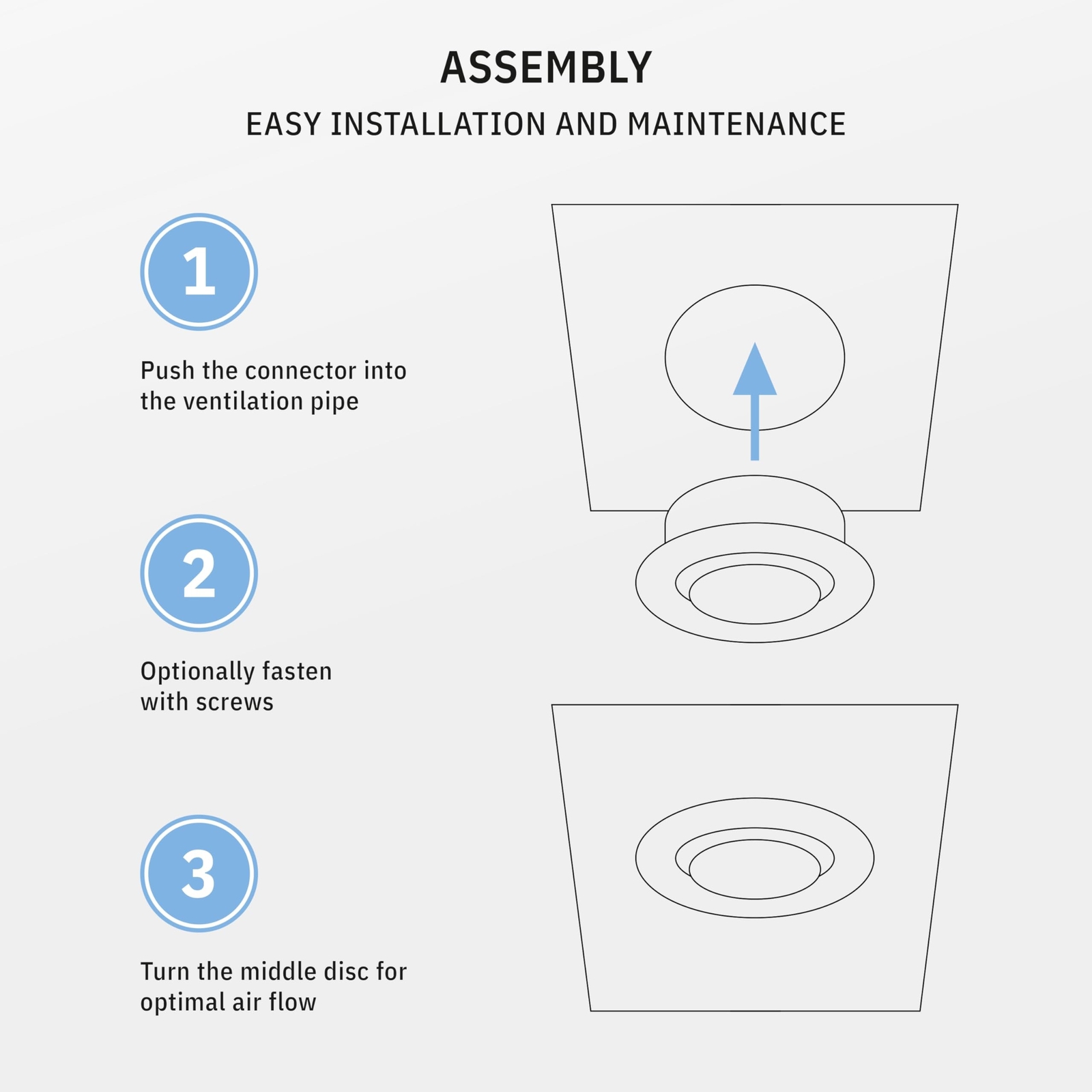 ASSEMBLY

EASY INSTALLATION AND MAINTENANCE

1

Push the connector into the ventilation pipe

2

Optionally fasten with screws

3

Turn the middle disc for optimal air flow