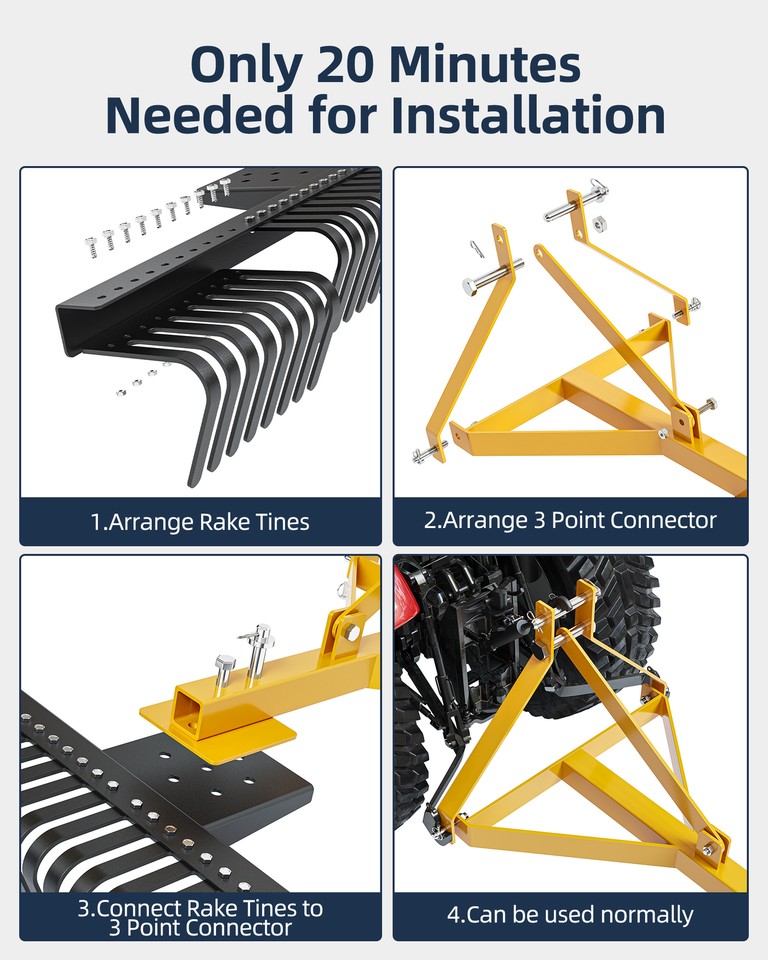 Only 20 Minutes Needed for Installation

1.Arrange Rake Tines

2.Arrange 3 Point Connector

3.Connect Rake Tines to 3 Point Connector

4.Can be used normally