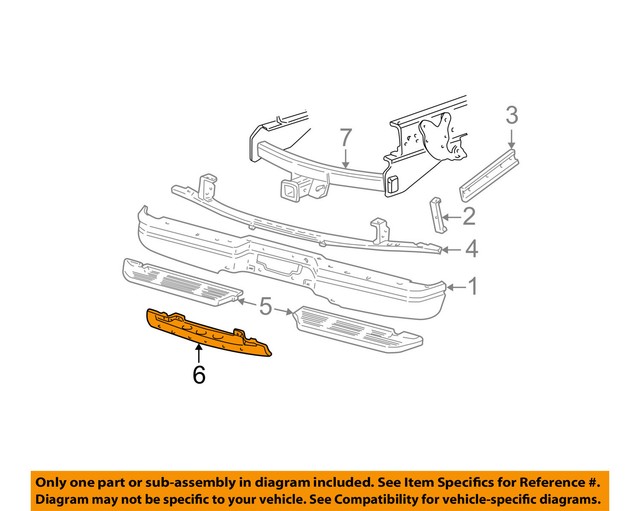 3
7
2
4
1
5
6

Only one part or sub-assembly in diagram included. See Item Specifics for Reference #.
Diagram may not be specific to your vehicle. See Compatibility for vehicle-specific diagrams.