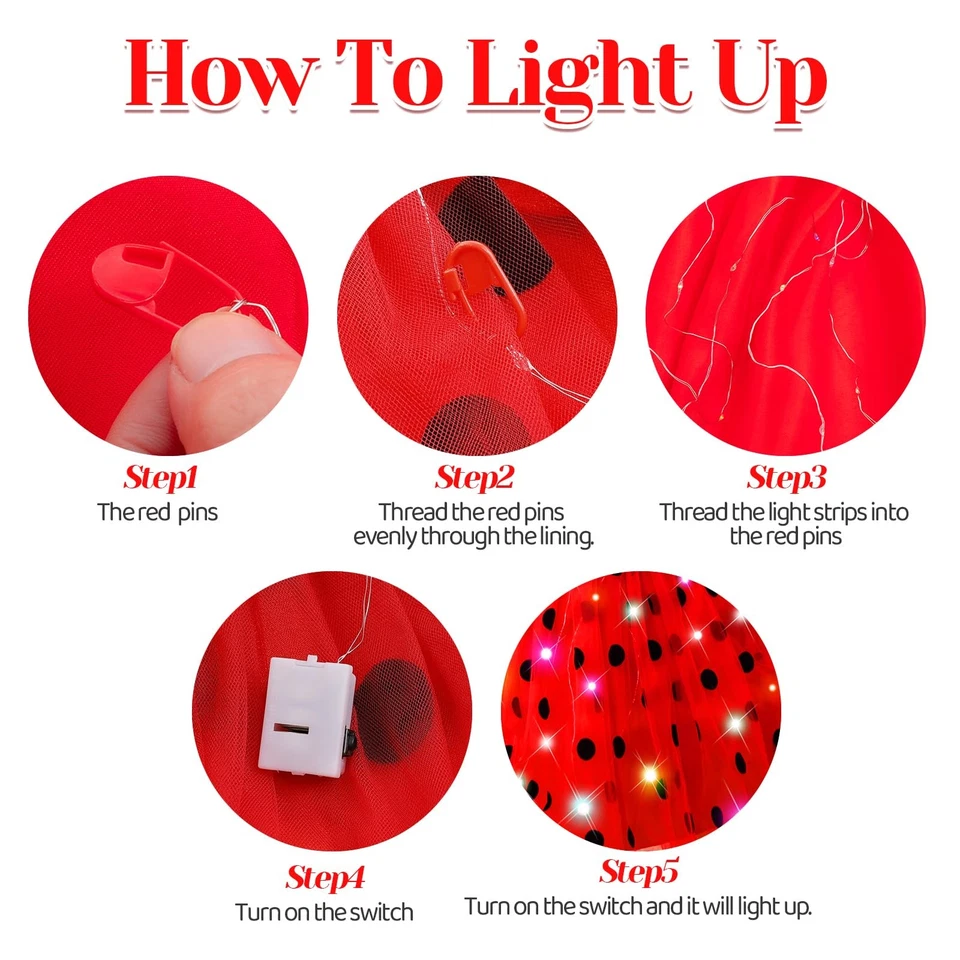 How To Light Up

Step1
The red pins

Step2
Thread the red pins evenly through the lining.

Step3
Thread the light strips into the red pins

Step4
Turn on the switch

Step5
Turn on the switch and it will light up.