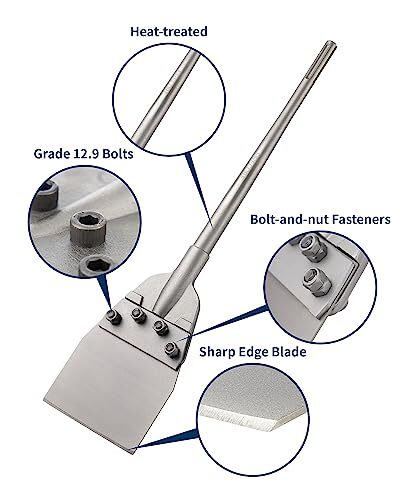 Heat-treated

Grade 12.9 Bolts

Bolt-and-nut Fasteners

Sharp Edge Blade