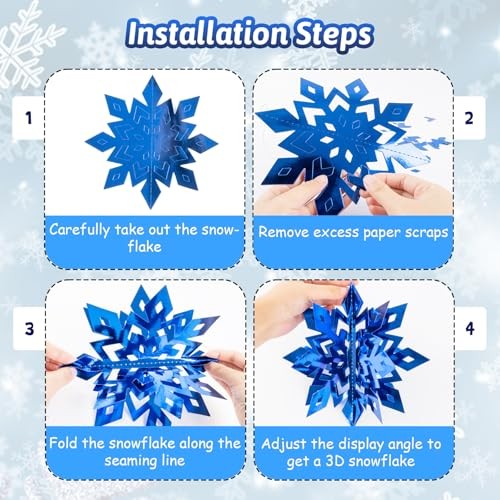 Installation Steps

1

Carefully take out the snowflake

2

Remove excess paper scraps

3

Fold the snowflake along the seaming line

4

Adjust the display angle to get a 3D snowflake