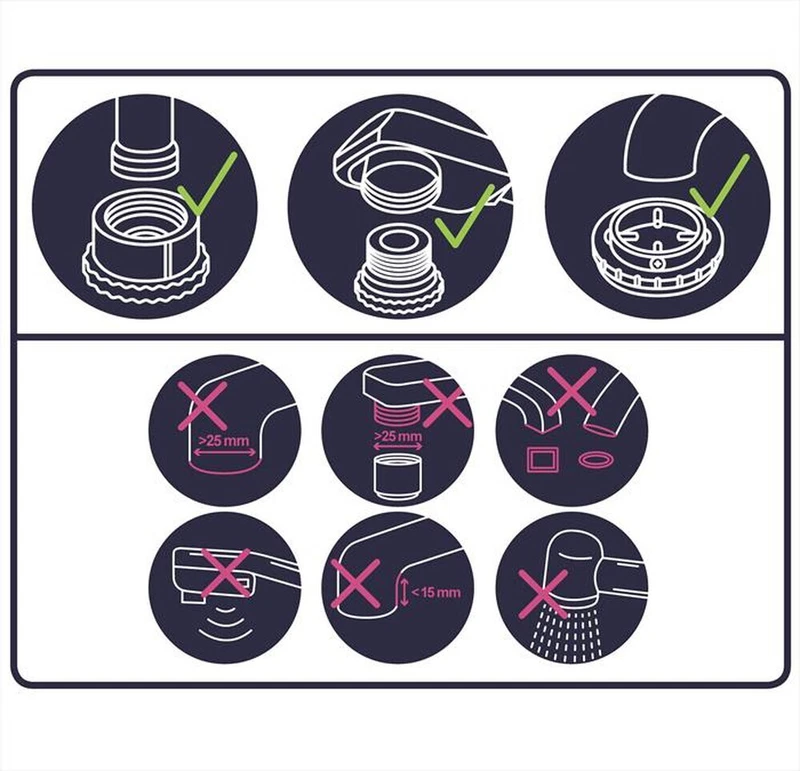 >25 mm

>25 mm

<15 mm