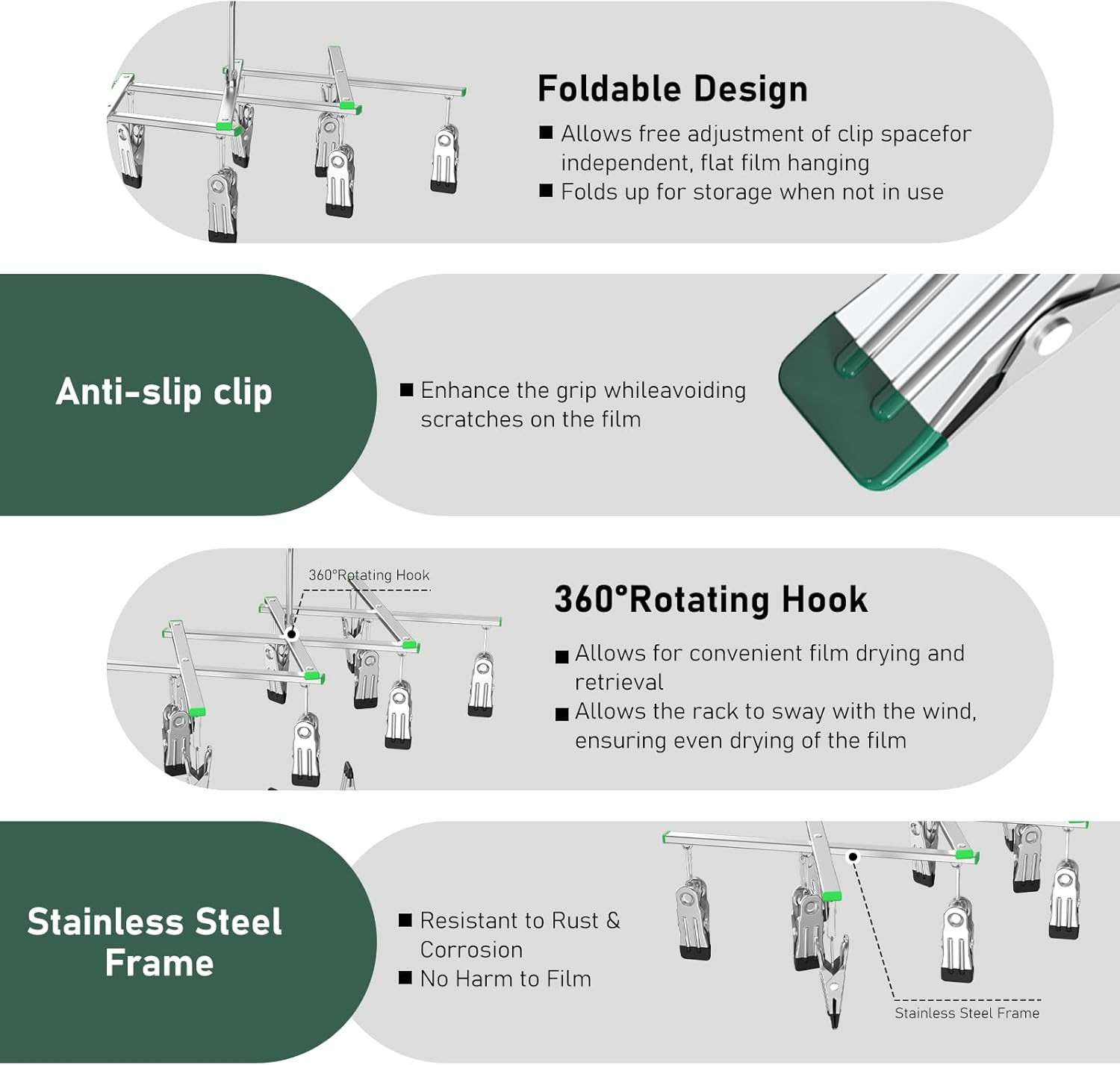 Foldable Design

■ Allows free adjustment of clip spacefor independent, flat film hanging
■ Folds up for storage when not in use

Anti-slip clip

■ Enhance the grip whileavoiding scratches on the film

360°Rotating Hook

360°Rotating Hook

■ Allows for convenient film drying and retrieval
■ Allows the rack to sway with the wind, ensuring even drying of the film

Stainless Steel Frame

■ Resistant to Rust & Corrosion
■ No Harm to Film

Stainless Steel Frame