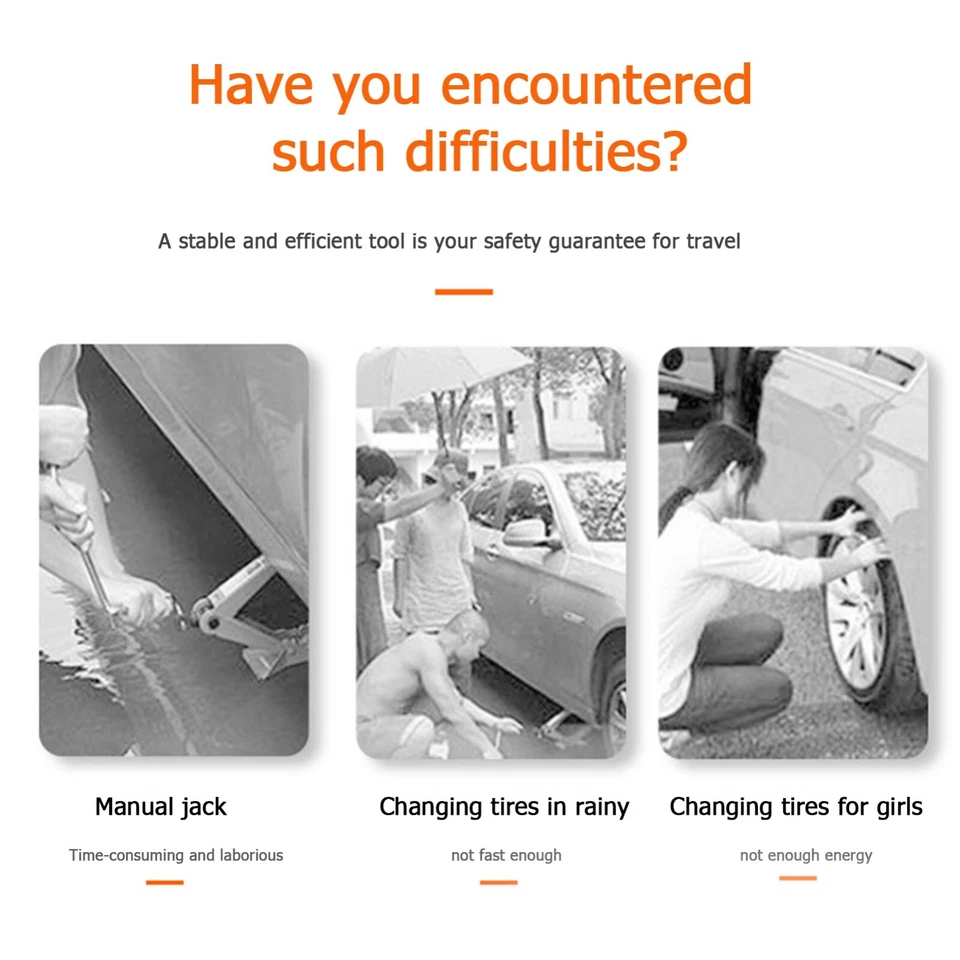 Have you encountered such difficulties?

A stable and efficient tool is your safety guarantee for travel

Manual jack

Time-consuming and laborious

Changing tires in rainy

not fast enough

Changing tires for girls

not enough energy