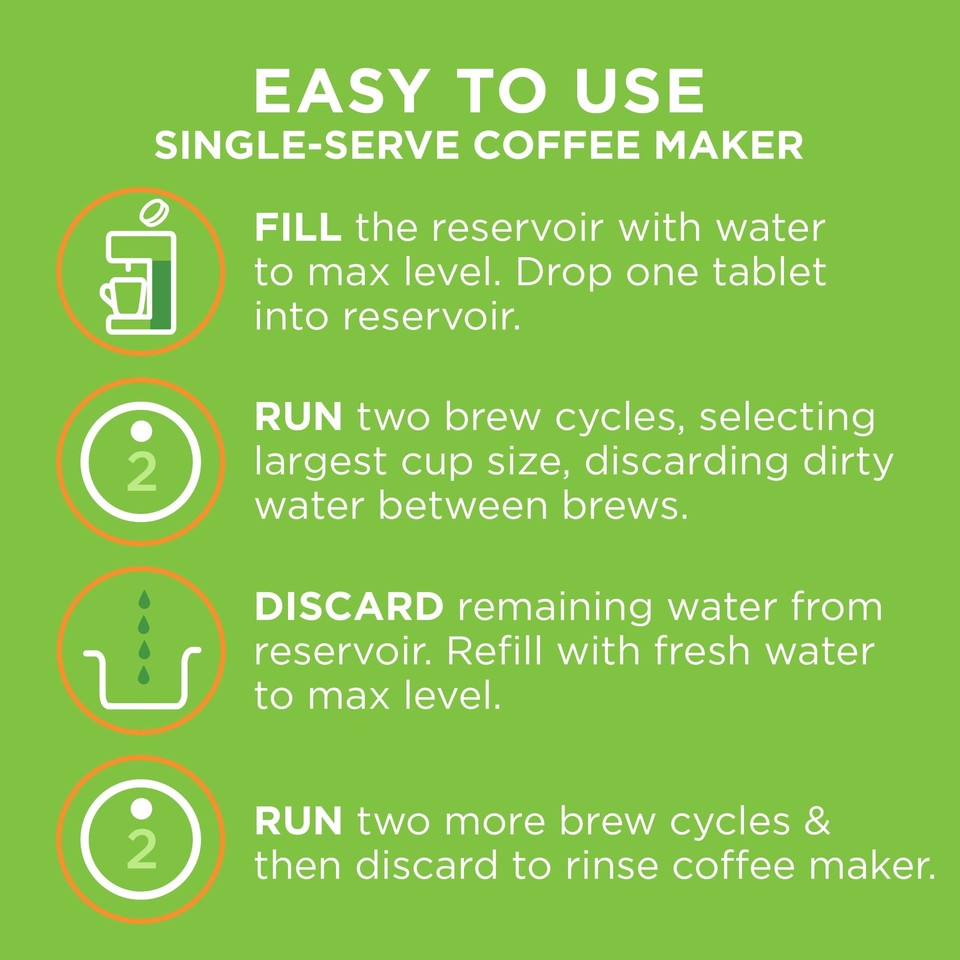 EASY TO USE
SINGLE-SERVE COFFEE MAKER

FILL the reservoir with water to max level. Drop one tablet into reservoir.

2

RUN two brew cycles, selecting largest cup size, discarding dirty water between brews.

DISCARD remaining water from reservoir. Refill with fresh water to max level.

2

RUN two more brew cycles & then discard to rinse coffee maker.