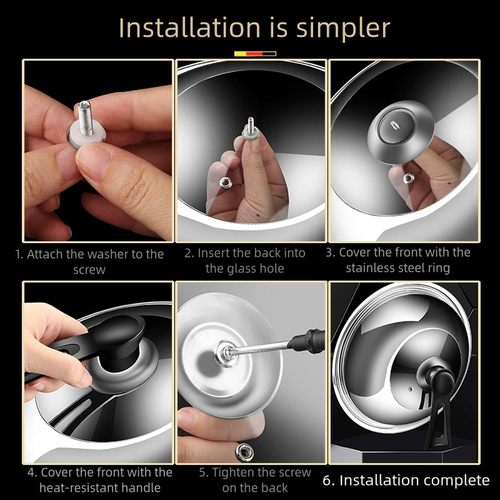 Installation is simpler

1. Attach the washer to the screw

2. Insert the back into the glass hole

3. Cover the front with the stainless steel ring

4. Cover the front with the heat-resistant handle

5. Tighten the screw on the back

6. Installation complete