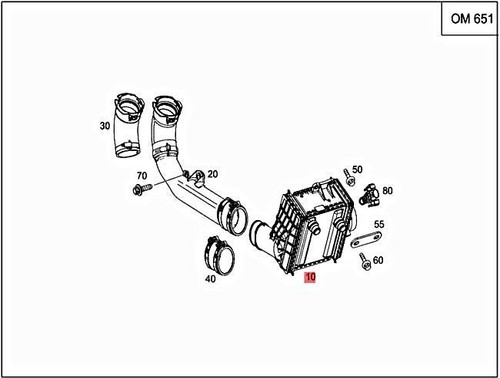 OM 651

30

70

20

50

80

55

60

40

10