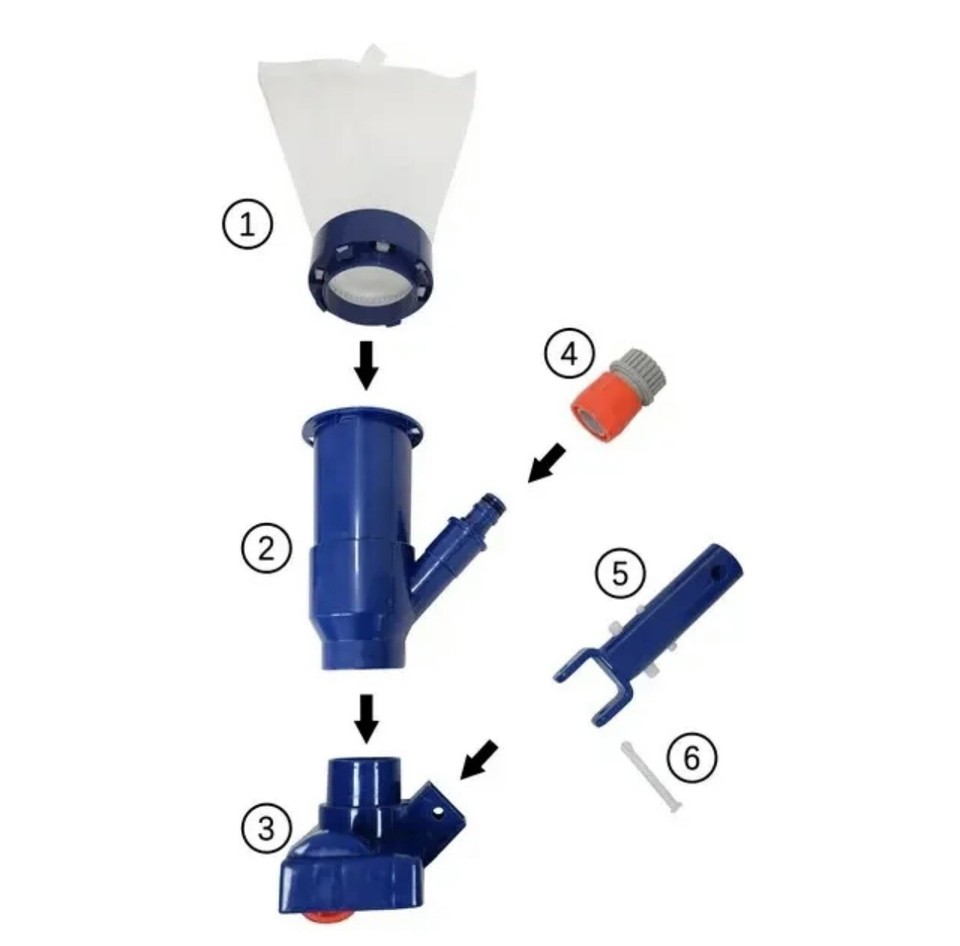 1

4

2

5

6

3