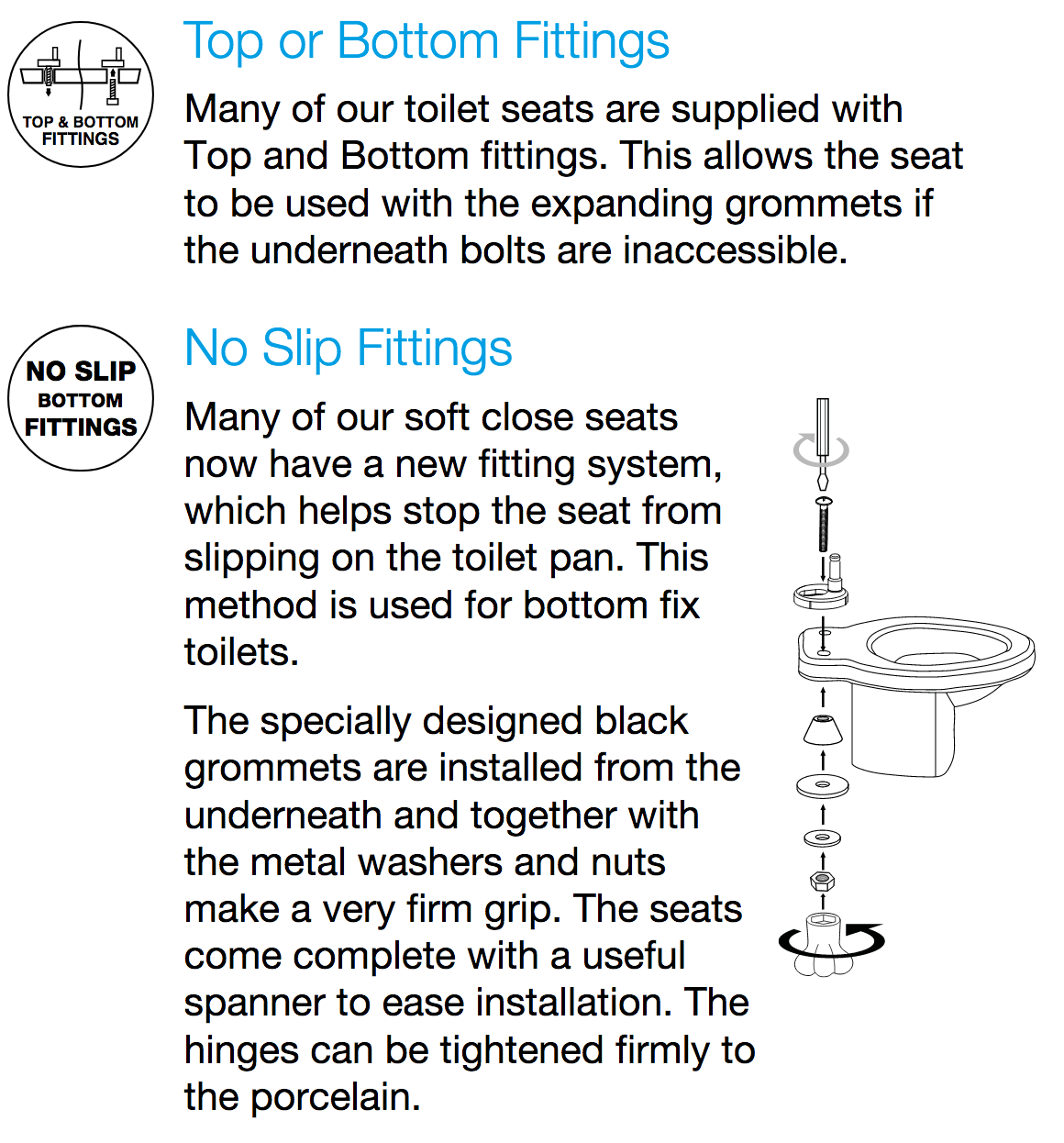 TOP & BOTTOM FITTINGS

Top or Bottom Fittings

Many of our toilet seats are supplied with Top and Bottom fittings. This allows the seat to be used with the expanding grommets if the underneath bolts are inaccessible.

NO SLIP BOTTOM FITTINGS

No Slip Fittings

Many of our soft close seats now have a new fitting system, which helps stop the seat from slipping on the toilet pan. This method is used for bottom fix toilets.

The specially designed black grommets are installed from the underneath and together with the metal washers and nuts make a very firm grip. The seats come complete with a useful spanner to ease installation. The hinges can be tightened firmly to the porcelain.