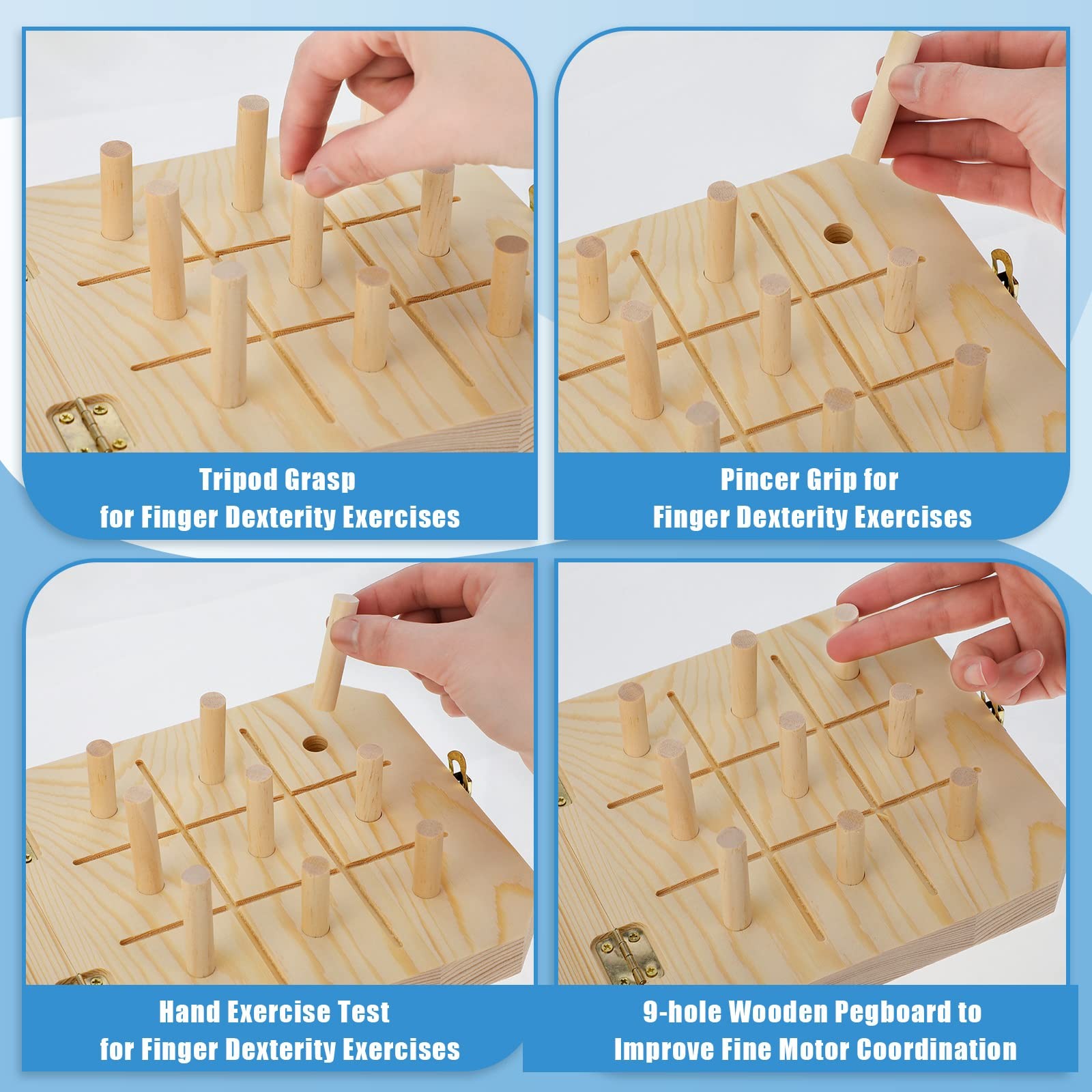 Tripod Grasp
for Finger Dexterity Exercises

Pincer Grip for
Finger Dexterity Exercises

Hand Exercise Test
for Finger Dexterity Exercises

9-hole Wooden Pegboard to
Improve Fine Motor Coordination