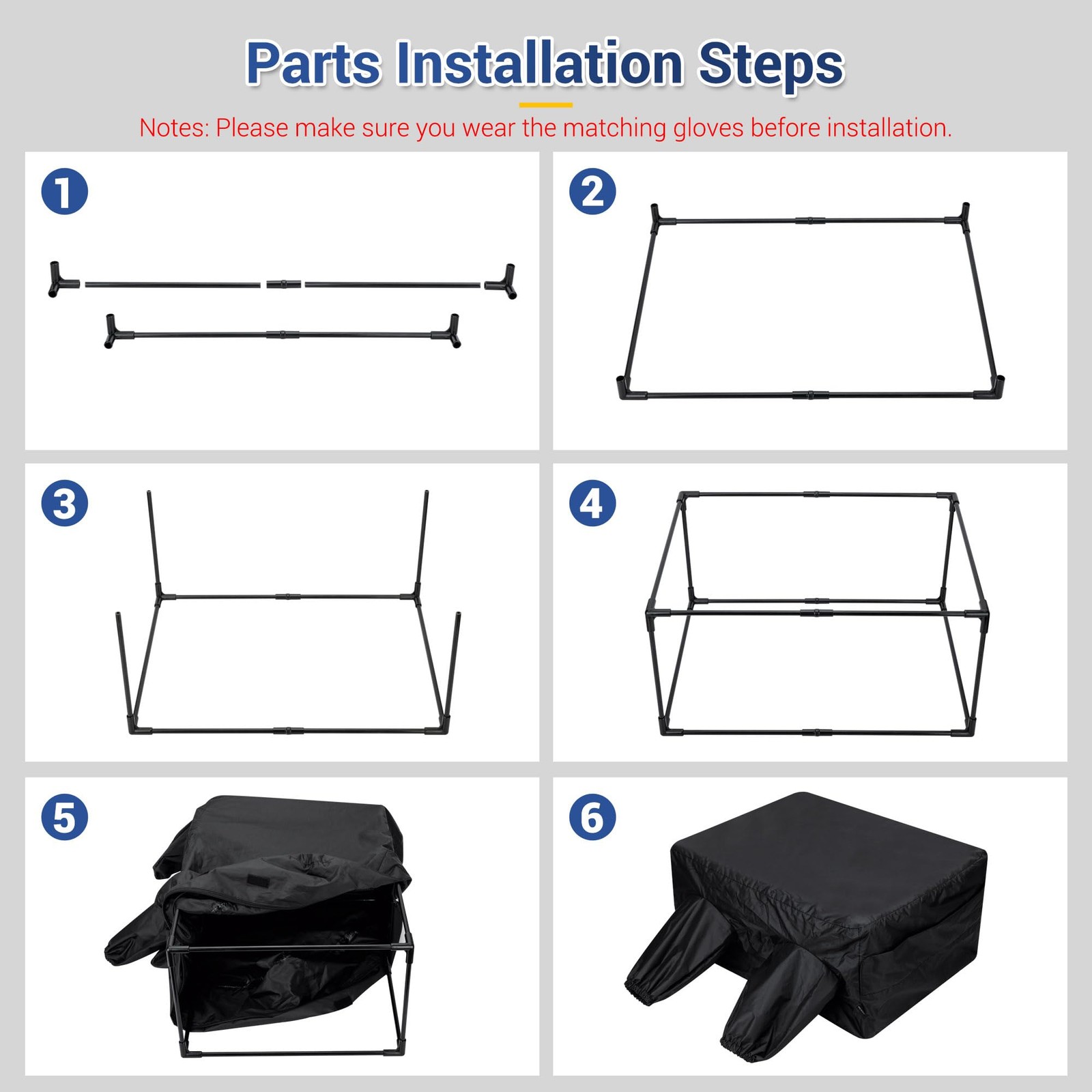 Parts Installation Steps

Notes: Please make sure you wear the matching gloves before installation.

1

2

3

4

5

6