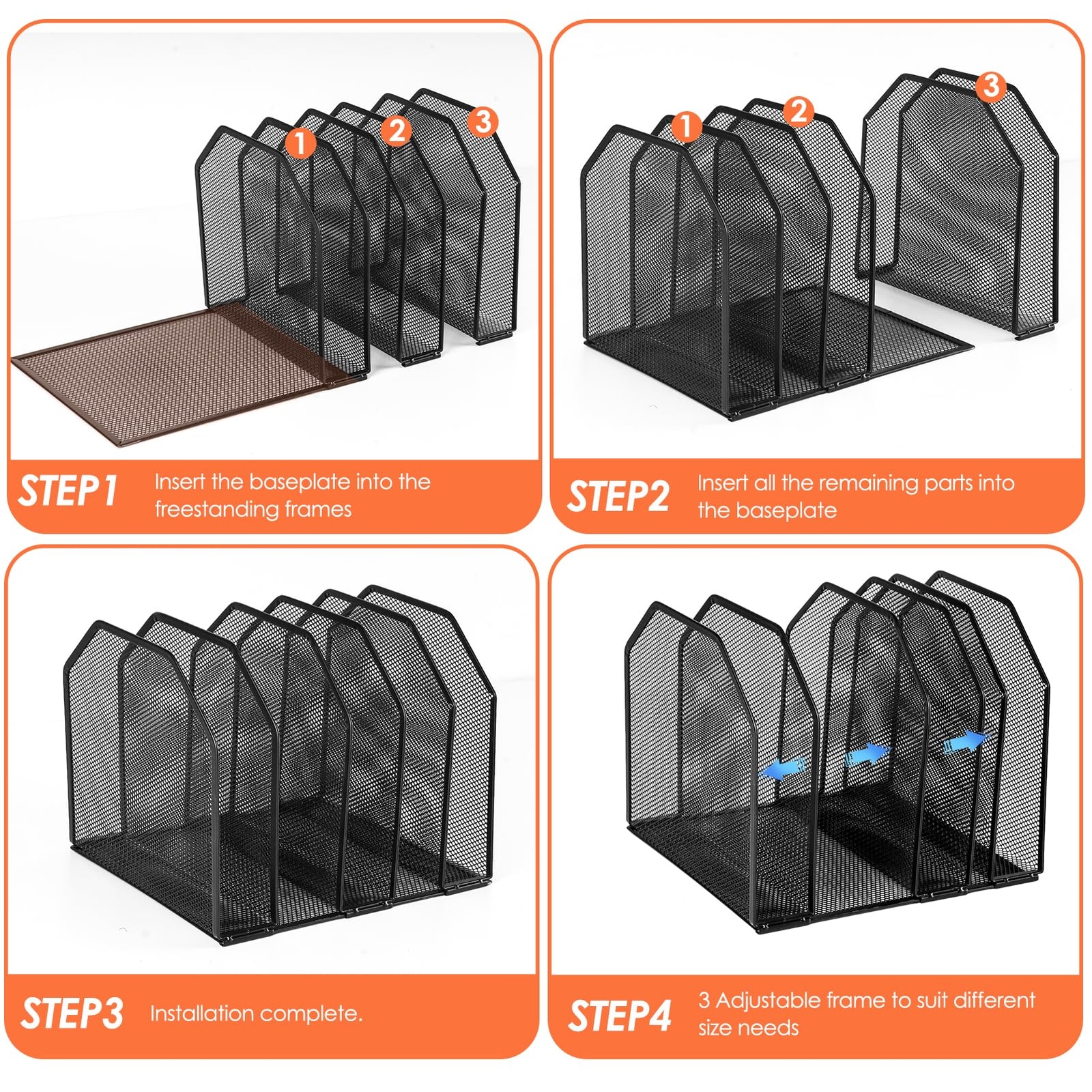 1 2 3

STEP1 Insert the baseplate into the freestanding frames

1 2 3

STEP2 Insert all the remaining parts into the baseplate

STEP3 Installation complete.

STEP4 3 Adjustable frame to suit different size needs