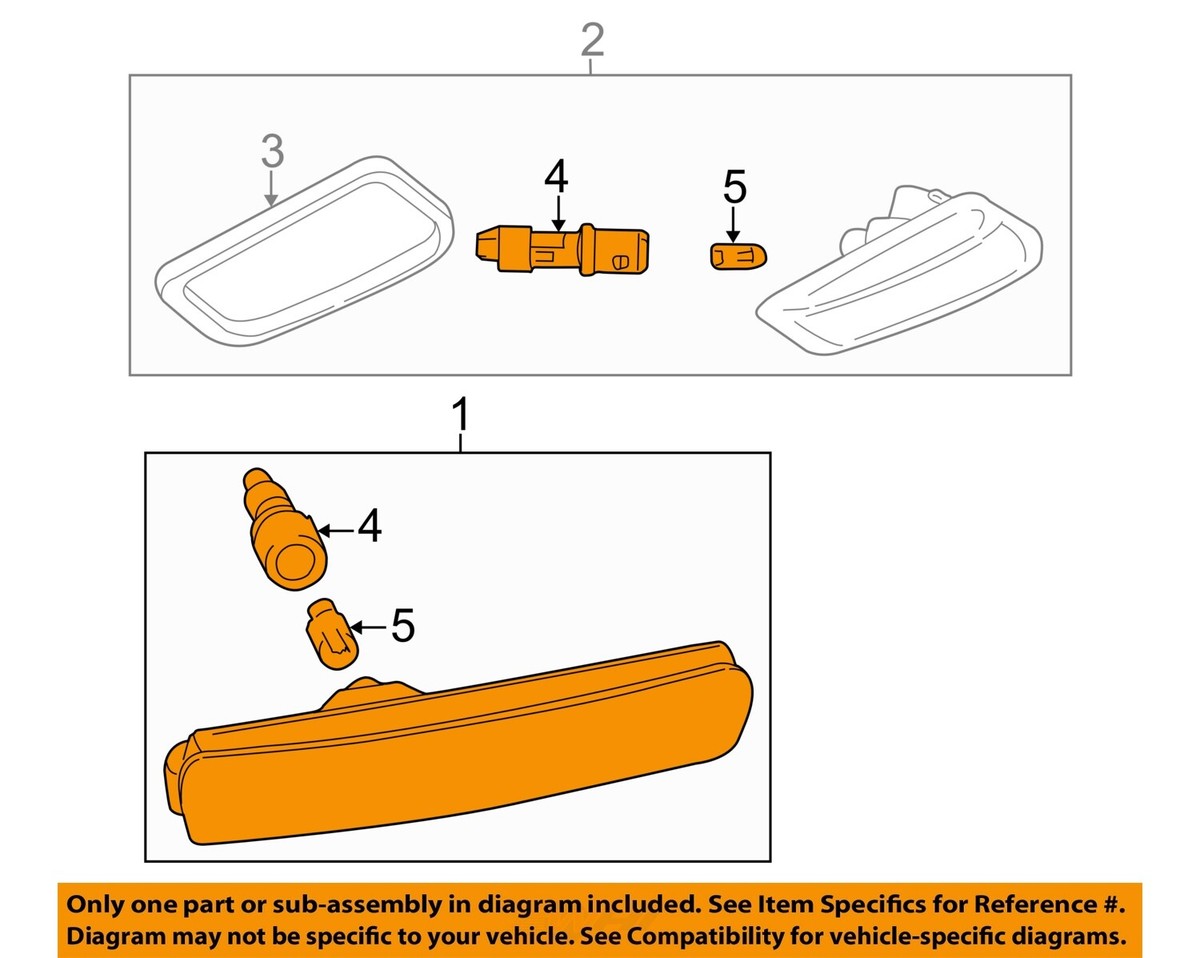 2

3

4

5

1

4

5

Only one part or sub-assembly in diagram included. See Item Specifics for Reference #. Diagram may not be specific to your vehicle. See Compatibility for vehicle-specific diagrams.