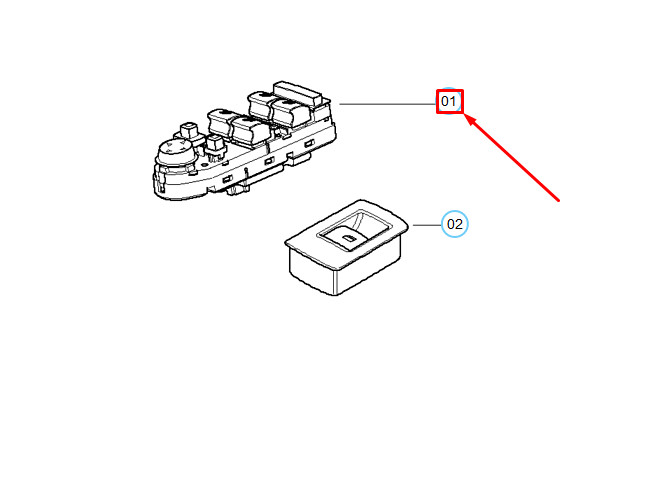 01

02