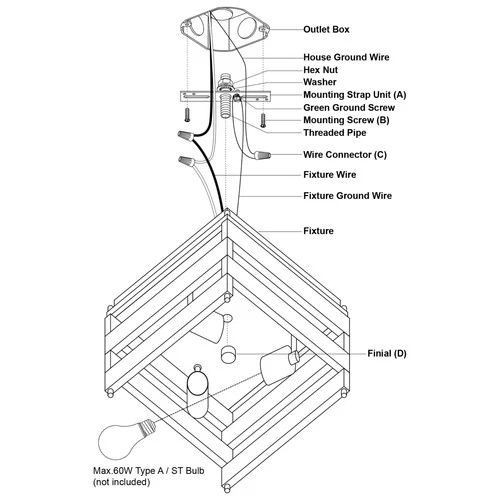 Outlet Box
House Ground Wire
Hex Nut
Washer
Mounting Strap Unit (A)
Green Ground Screw
Mounting Screw (B)
Threaded Pipe
Wire Connector (C)
Fixture Wire
Fixture Ground Wire
Fixture
Finial (D)
Max.60W Type A / ST Bulb (not included)