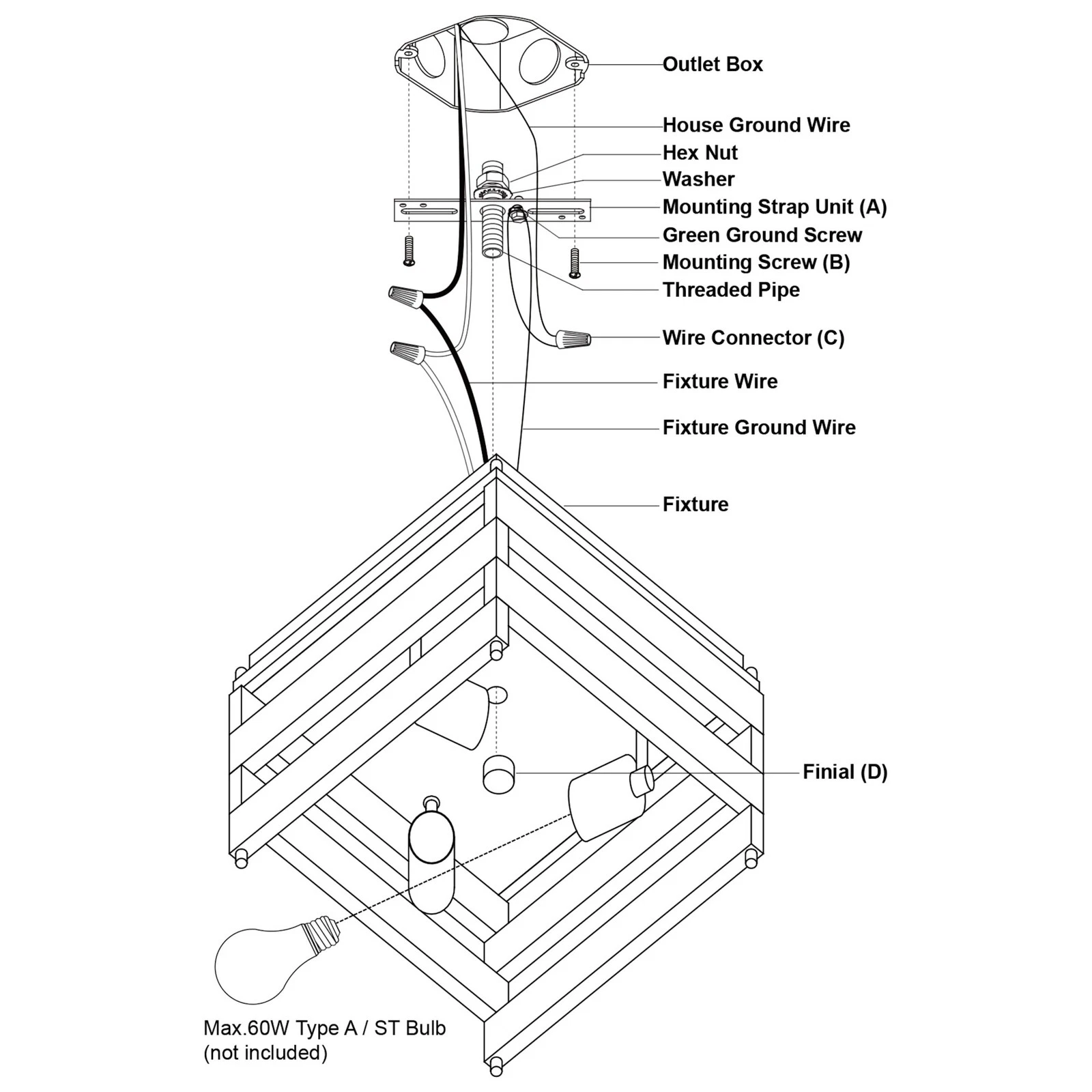 Outlet Box
House Ground Wire
Hex Nut
Washer
Mounting Strap Unit (A)
Green Ground Screw
Mounting Screw (B)
Threaded Pipe
Wire Connector (C)
Fixture Wire
Fixture Ground Wire
Fixture
Finial (D)
Max.60W Type A / ST Bulb
(not included)