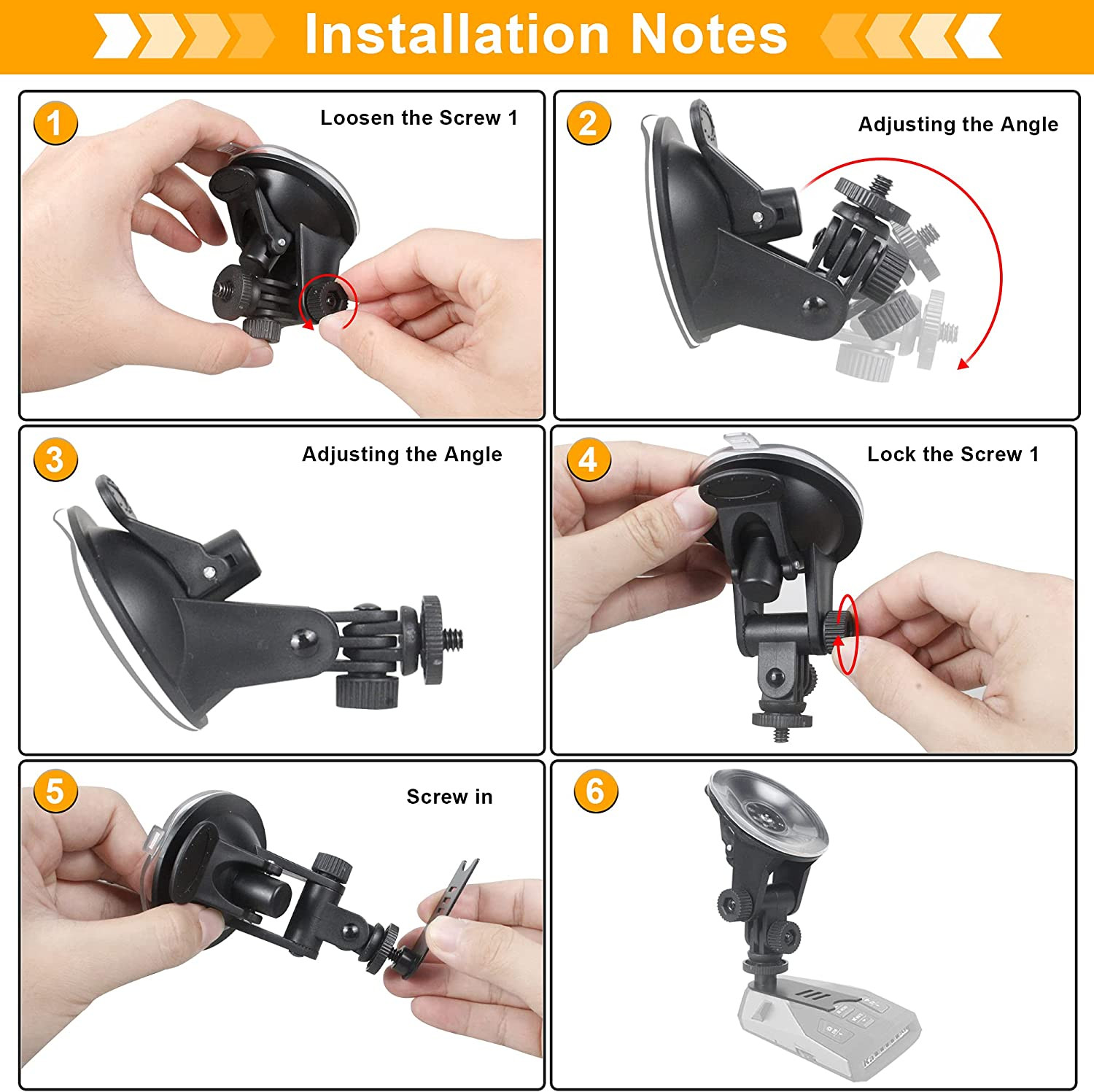 Installation Notes

1 Loosen the Screw 1

2 Adjusting the Angle

3 Adjusting the Angle

4 Lock the Screw 1

5 Screw in

6