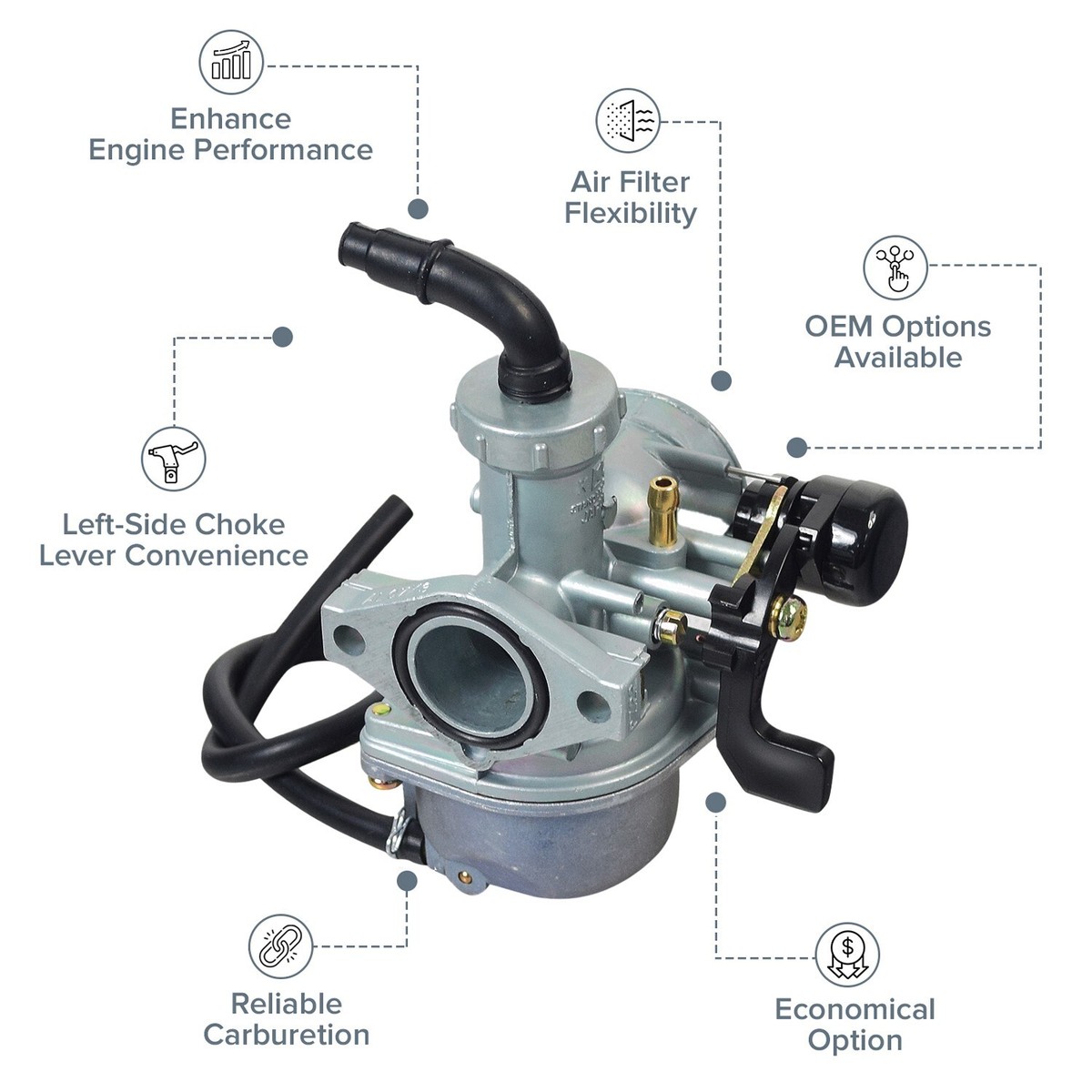 Enhance
Engine Performance

Air Filter
Flexibility

OEM Options
Available

Left-Side Choke
Lever Convenience

Reliable
Carburetion

Economical
Option