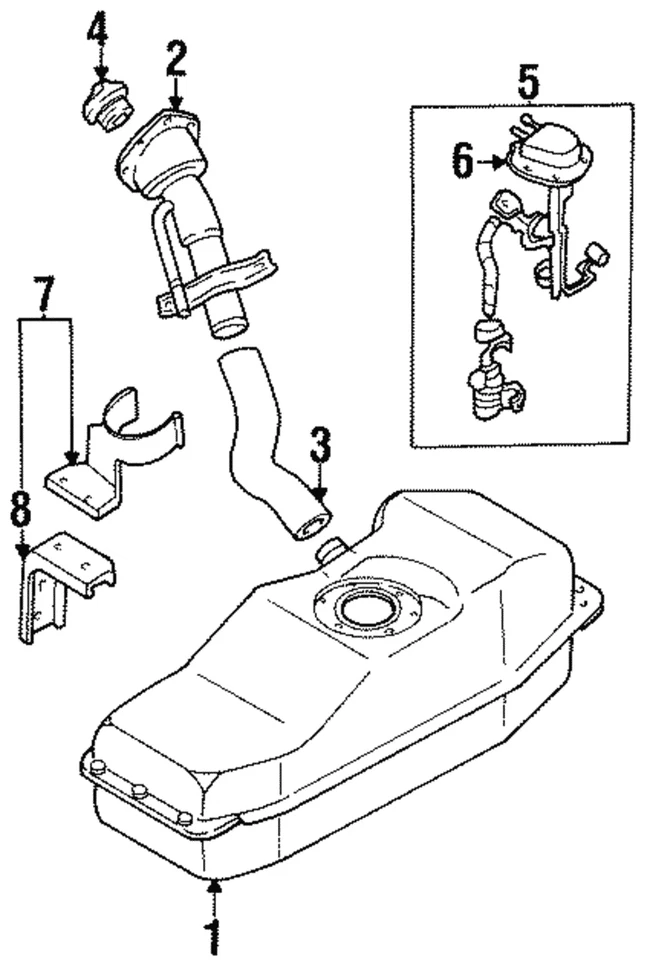 4
2
5
6
7
3
8
1