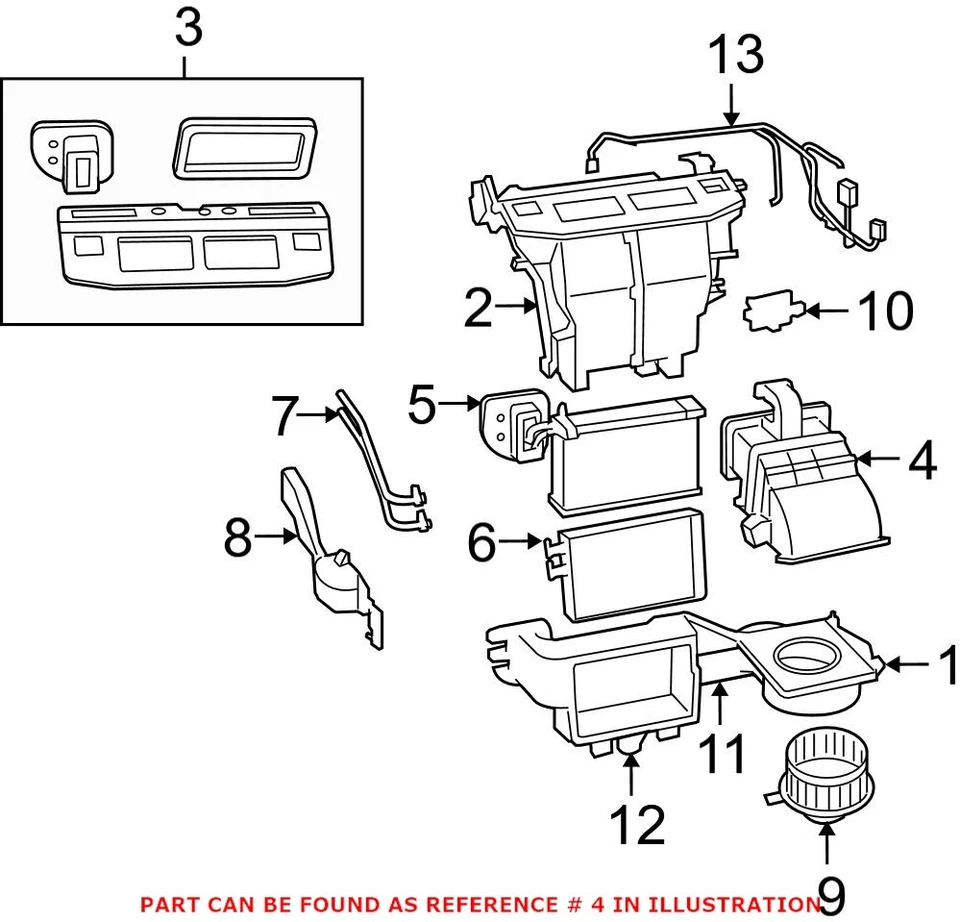 3
13
2
10
7
5
4
8
6
1
11
12
9
PART CAN BE FOUND AS REFERENCE # 4 IN ILLUSTRATION