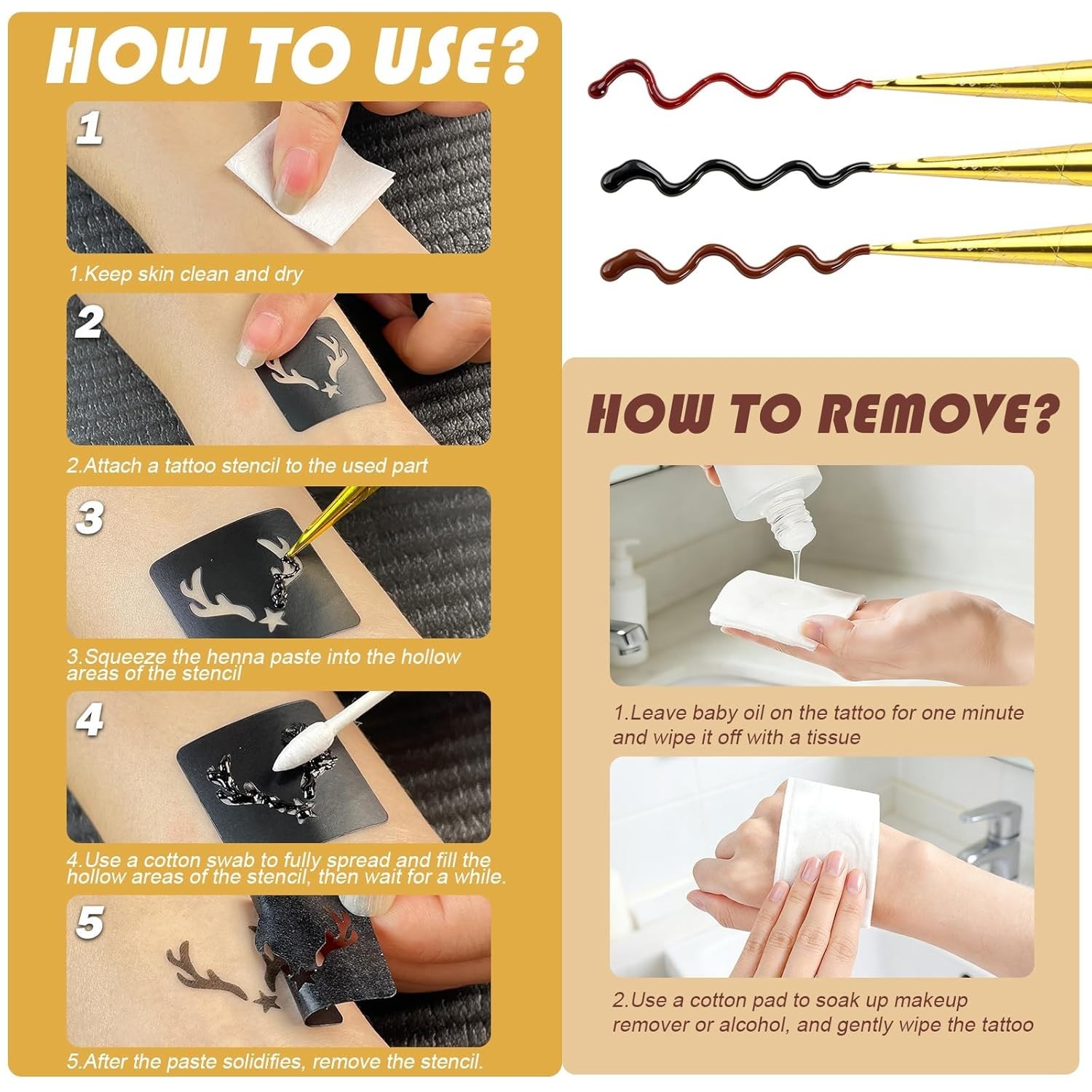 HOW TO USE?

1

1.Keep skin clean and dry

2

2.Attach a tattoo stencil to the used part

3

3.Squeeze the henna paste into the hollow areas of the stencil

4

4.Use a cotton swab to fully spread and fill the hollow areas of the stencil, then wait for a while.

5

5.After the paste solidifies, remove the stencil.

HOW TO REMOVE?

1.Leave baby oil on the tattoo for one minute and wipe it off with a tissue

2.Use a cotton pad to soak up makeup remover or alcohol, and gently wipe the tattoo