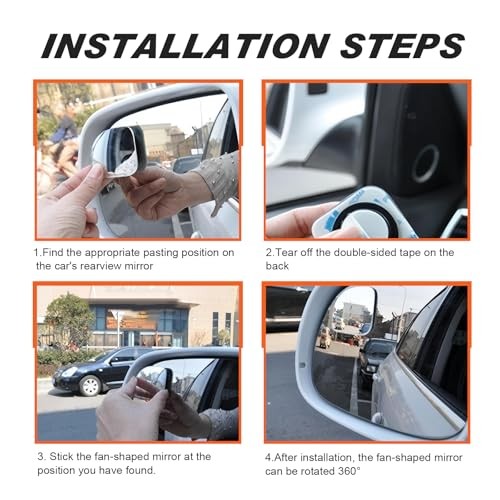 INSTALLATION STEPS

1.Find the appropriate pasting position on the car's rearview mirror

2.Tear off the double-sided tape on the back

3. Stick the fan-shaped mirror at the position you have found.

4.After installation, the fan-shaped mirror can be rotated 360°