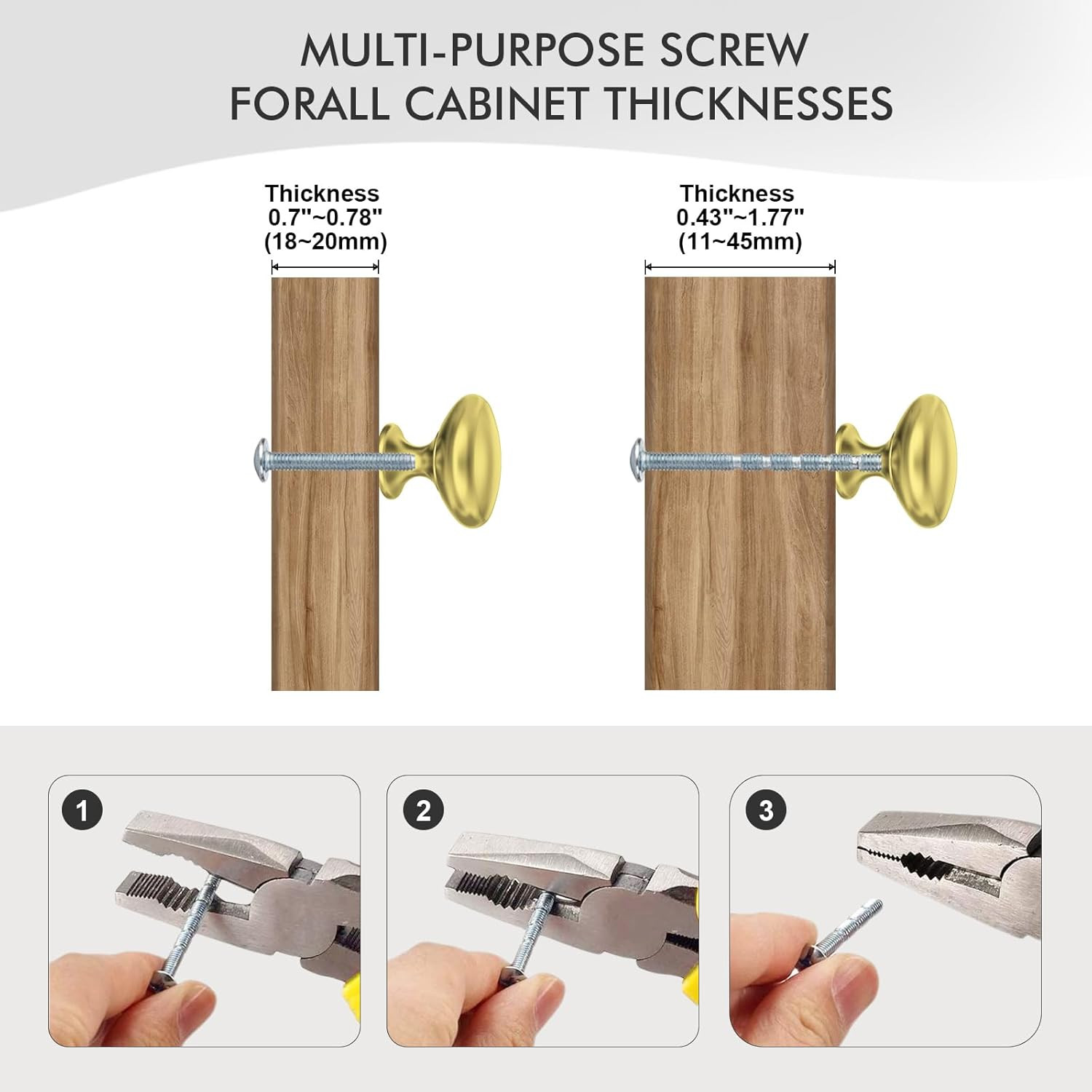 MULTI-PURPOSE SCREW
FORALL CABINET THICKNESSES

Thickness
0.7"~0.78"
(18~20mm)

Thickness
0.43"~1.77"
(11~45mm)

1

2

3