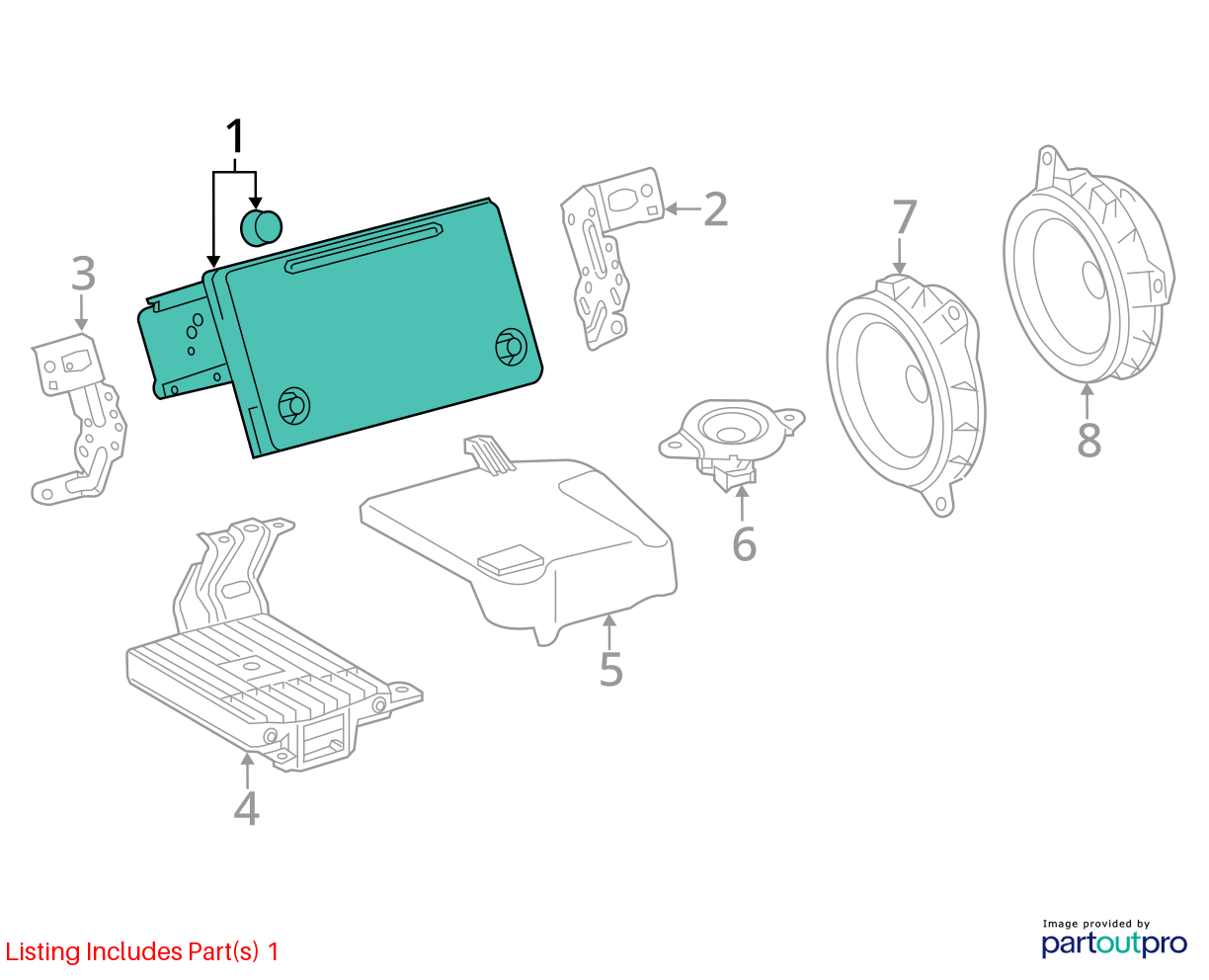 1
2
3
7
8
6
5
4

Listing Includes Part(s) 1

Image provided by
partoutpro