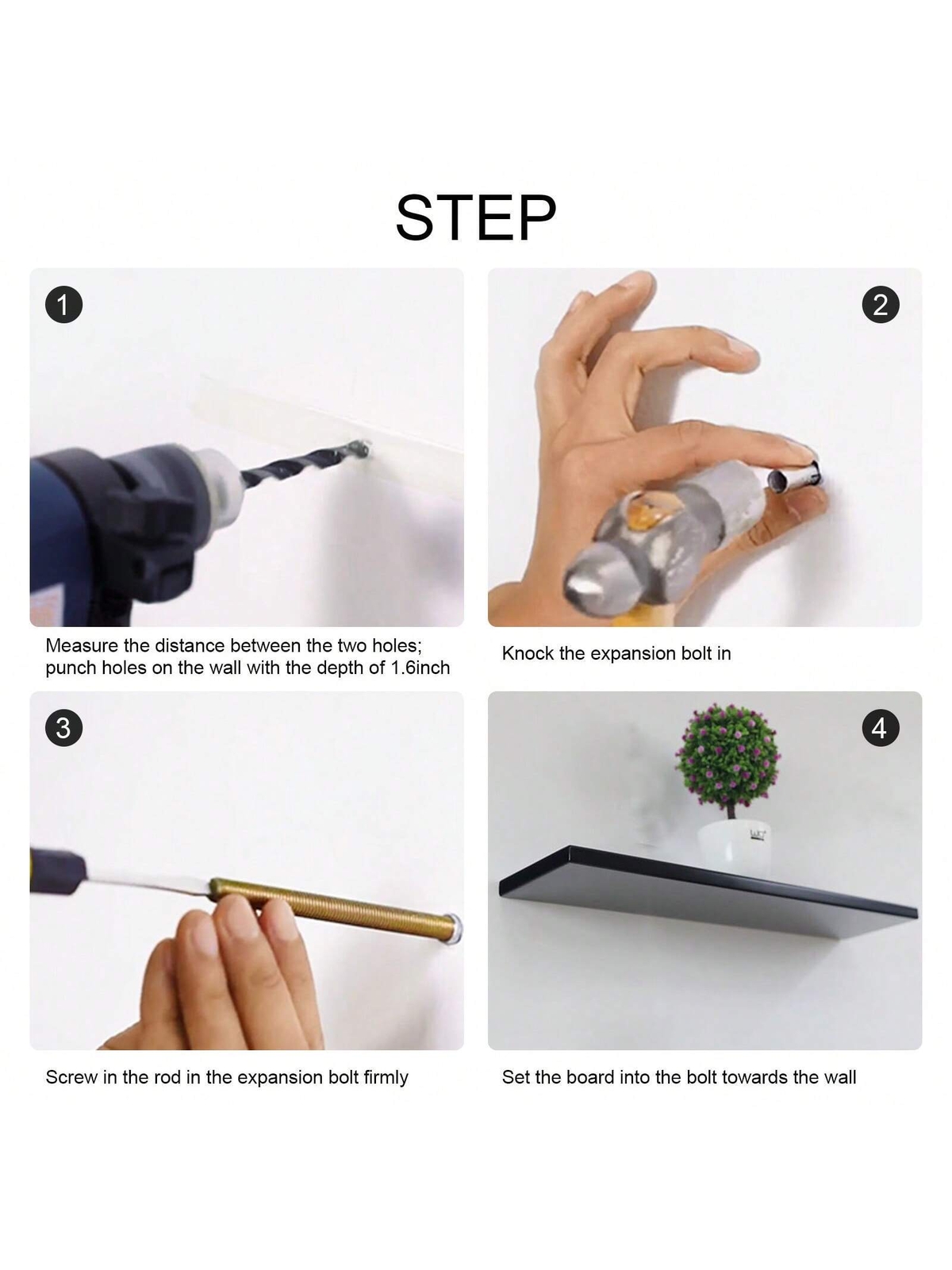 STEP

1

Measure the distance between the two holes; punch holes on the wall with the depth of 1.6inch

2

Knock the expansion bolt in

3

Screw in the rod in the expansion bolt firmly

4

Set the board into the bolt towards the wall