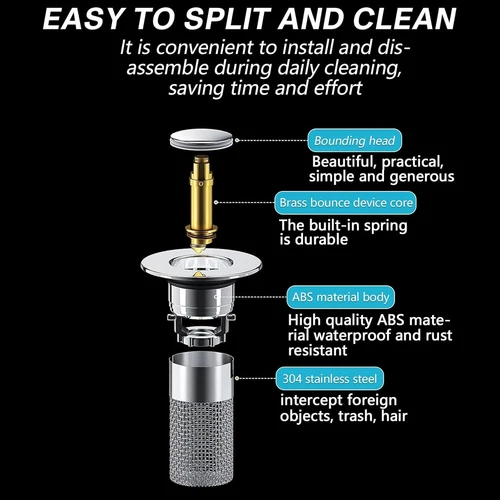 EASY TO SPLIT AND CLEAN

It is convenient to install and disassemble during daily cleaning, saving time and effort

Bounding head

Beautiful, practical, simple and generous

Brass bounce device core

The built-in spring is durable

ABS material body

High quality ABS material waterproof and rust resistant

304 stainless steel

intercept foreign objects, trash, hair