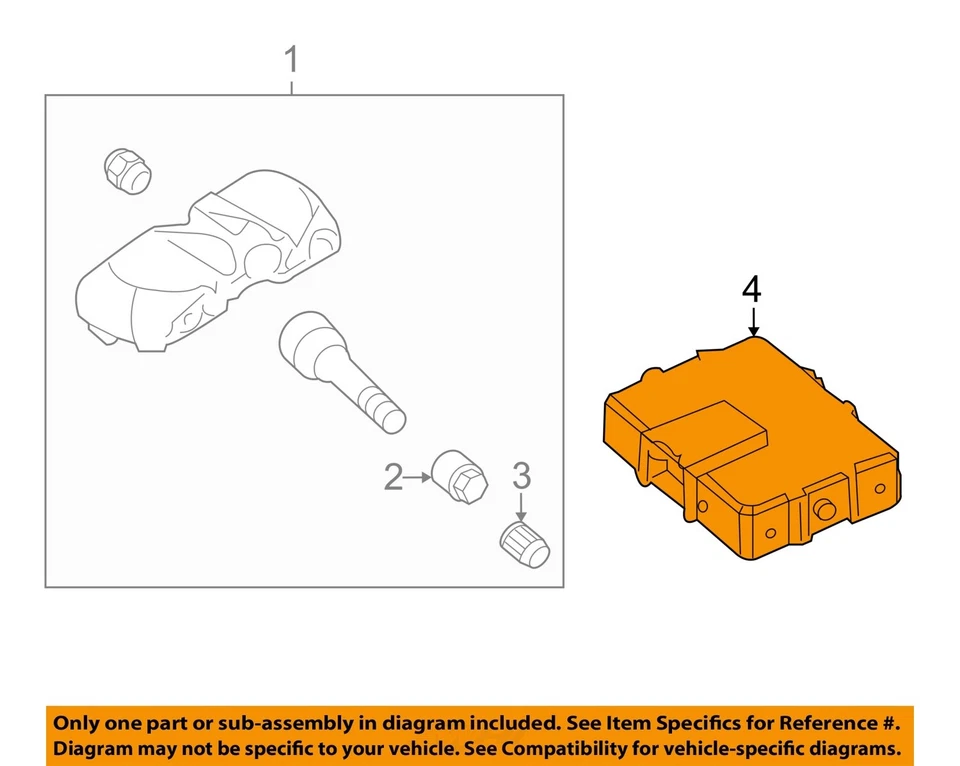 1

4

2

3

Only one part or sub-assembly in diagram included. See Item Specifics for Reference #.
Diagram may not be specific to your vehicle. See Compatibility for vehicle-specific diagrams.