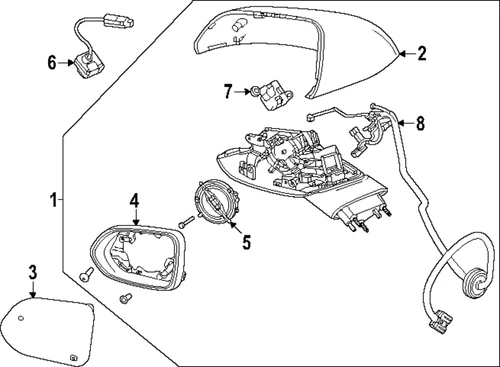 6
2
7
8
1
4
5
3