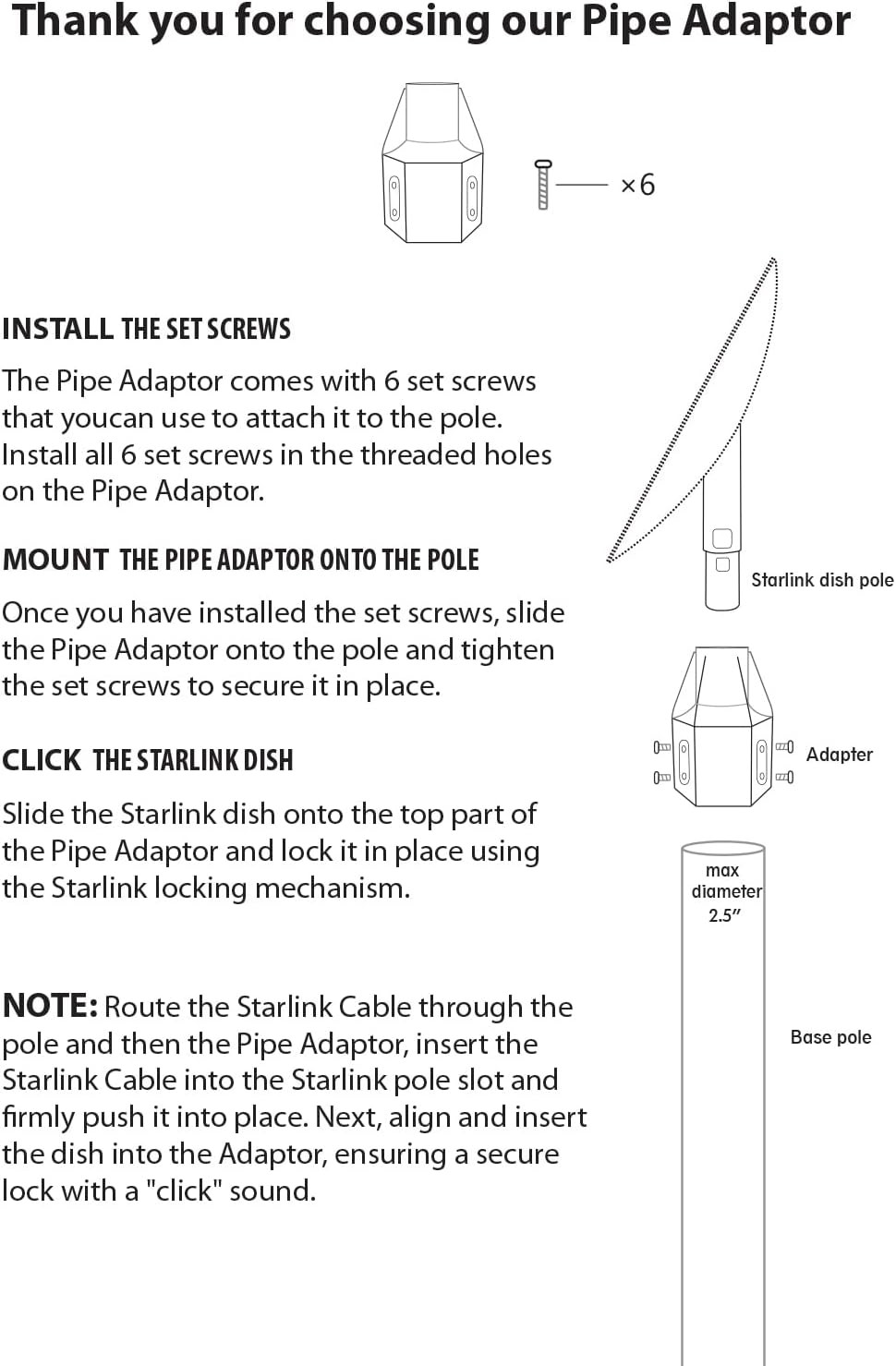 Thank you for choosing our Pipe Adaptor

×6

INSTALL THE SET SCREWS

The Pipe Adaptor comes with 6 set screws that youcan use to attach it to the pole. Install all 6 set screws in the threaded holes on the Pipe Adaptor.

MOUNT THE PIPE ADAPTOR ONTO THE POLE

Once you have installed the set screws, slide the Pipe Adaptor onto the pole and tighten the set screws to secure it in place.

CLICK THE STARLINK DISH

Slide the Starlink dish onto the top part of the Pipe Adaptor and lock it in place using the Starlink locking mechanism.

NOTE: Route the Starlink Cable through the pole and then the Pipe Adaptor, insert the Starlink Cable into the Starlink pole slot and firmly push it into place. Next, align and insert the dish into the Adaptor, ensuring a secure lock with a "click" sound.

Starlink dish pole

Adapter

max diameter 2.5″

Base pole