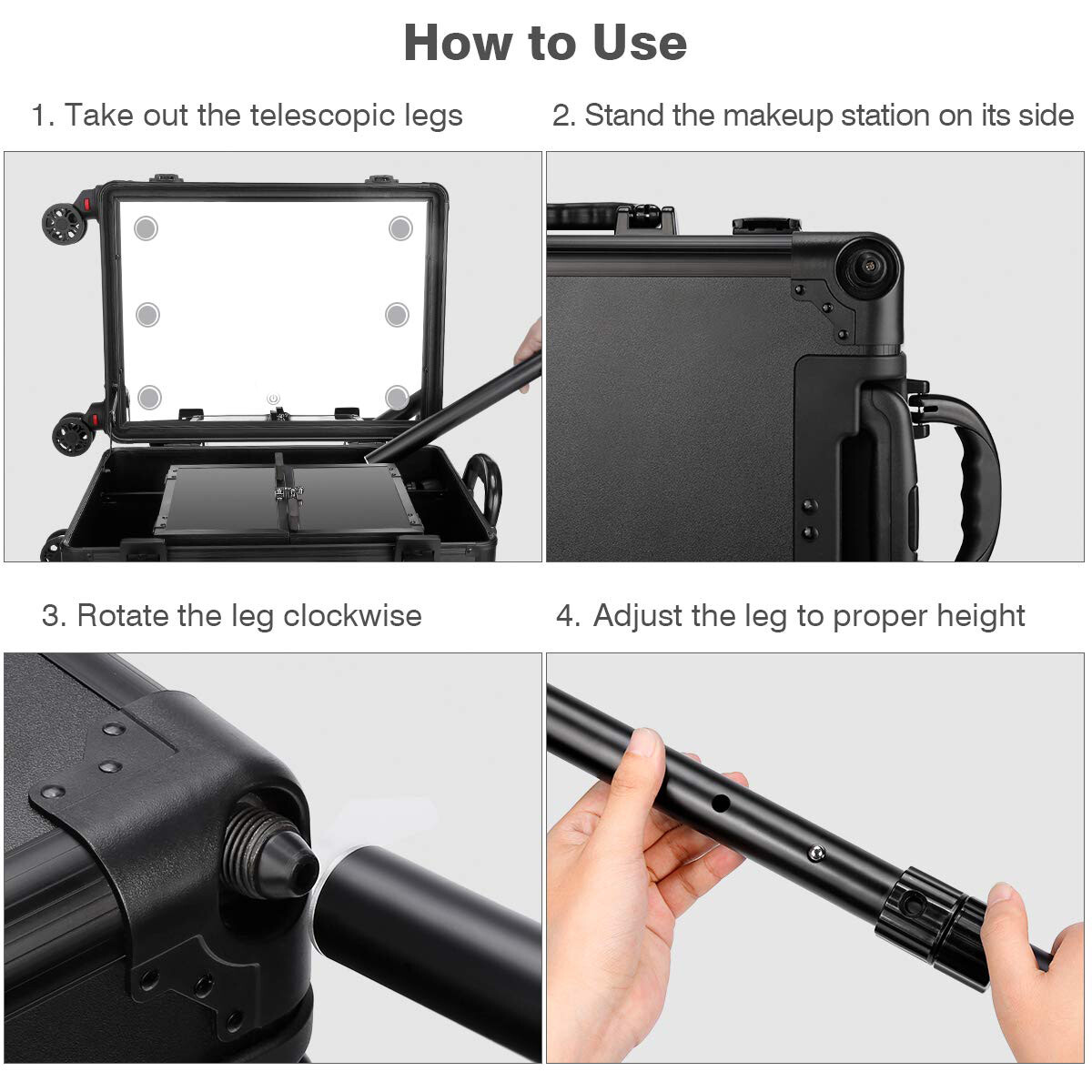 How to Use

1. Take out the telescopic legs

2. Stand the makeup station on its side

3. Rotate the leg clockwise

4. Adjust the leg to proper height