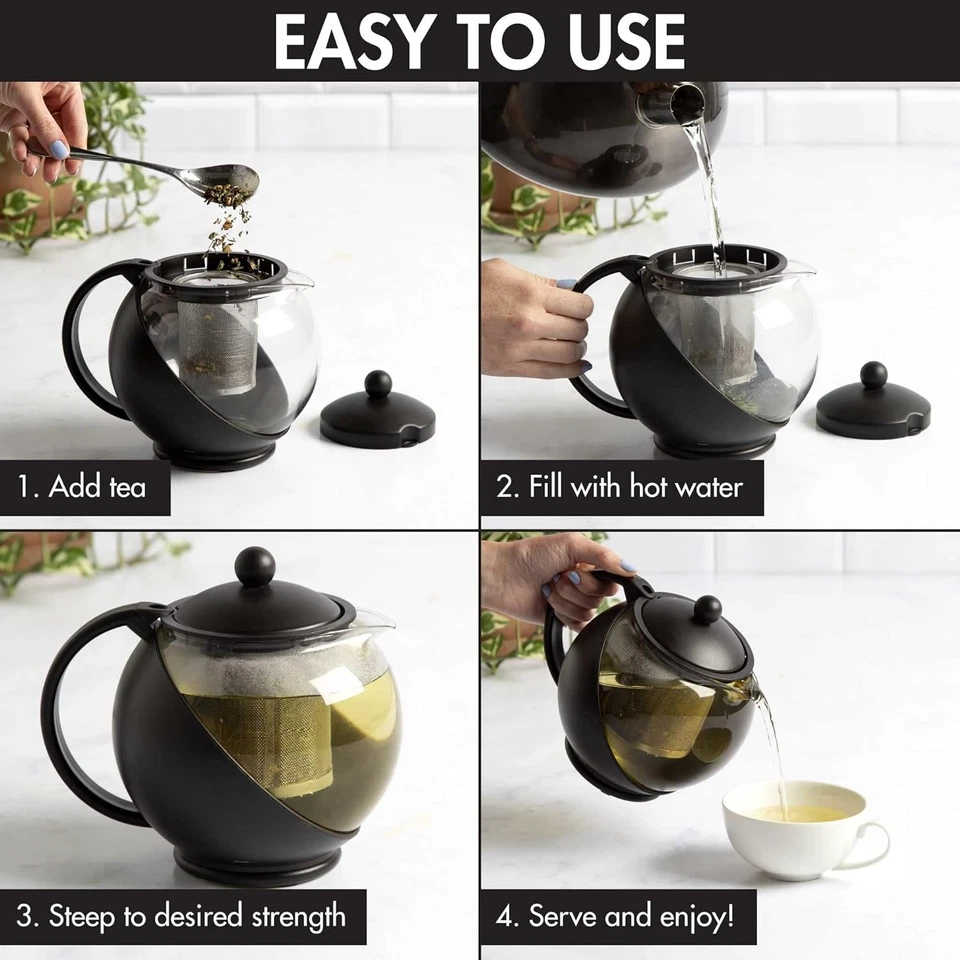 EASY TO USE

1. Add tea

2. Fill with hot water

3. Steep to desired strength

4. Serve and enjoy!