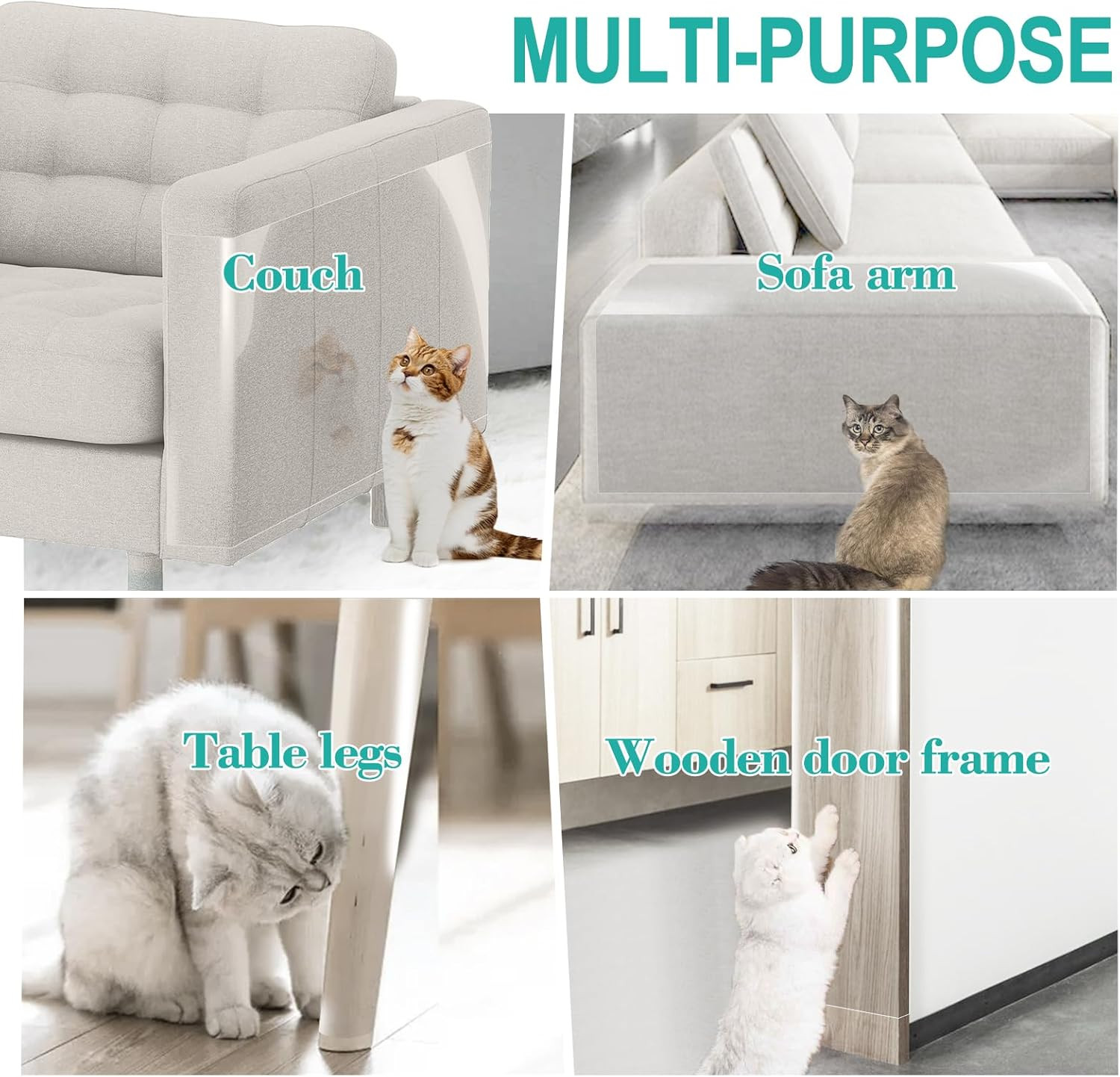 MULTI-PURPOSE

Couch

Sofa arm

Table legs

Wooden door frame