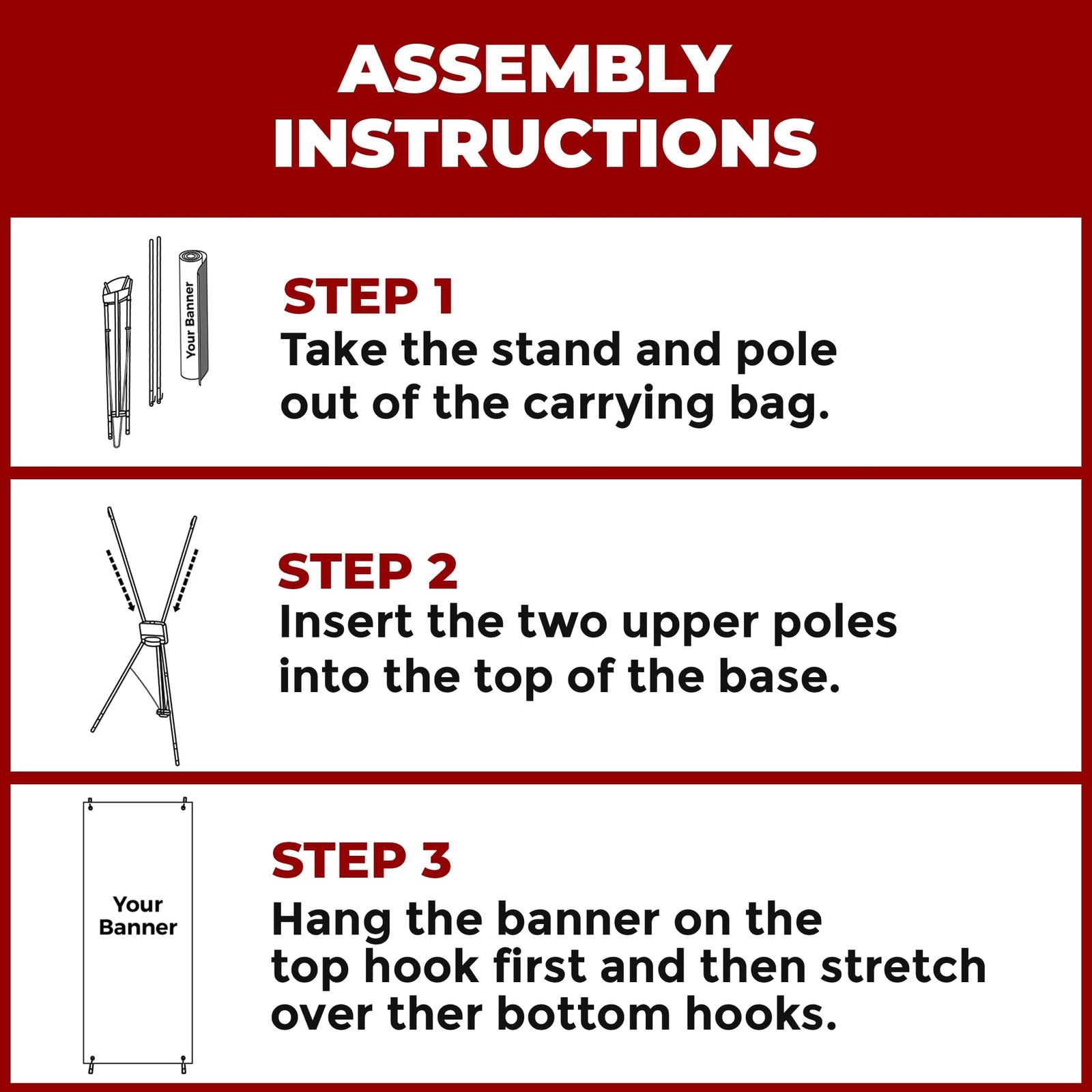 ASSEMBLY INSTRUCTIONS

Your Banner

STEP 1
Take the stand and pole out of the carrying bag.

STEP 2
Insert the two upper poles into the top of the base.

Your Banner

STEP 3
Hang the banner on the top hook first and then stretch over ther bottom hooks.