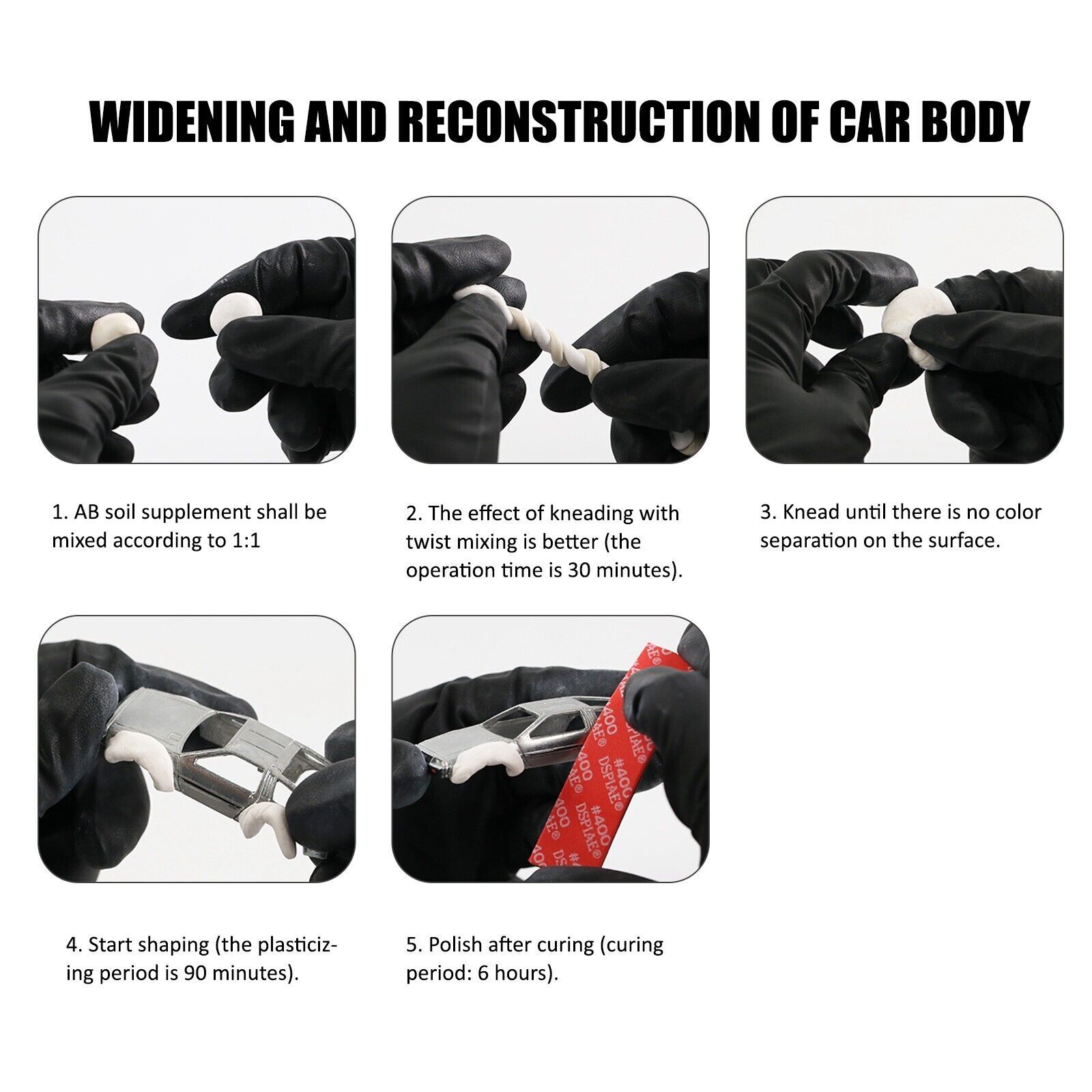 WIDENING AND RECONSTRUCTION OF CAR BODY

1. AB soil supplement shall be mixed according to 1:1

2. The effect of kneading with twist mixing is better (the operation time is 30 minutes).

3. Knead until there is no color separation on the surface.

#400 DSPIAE® #400 DSPIAE® #400 DSPIAE®

4. Start shaping (the plasticizing period is 90 minutes).

5. Polish after curing (curing period: 6 hours).