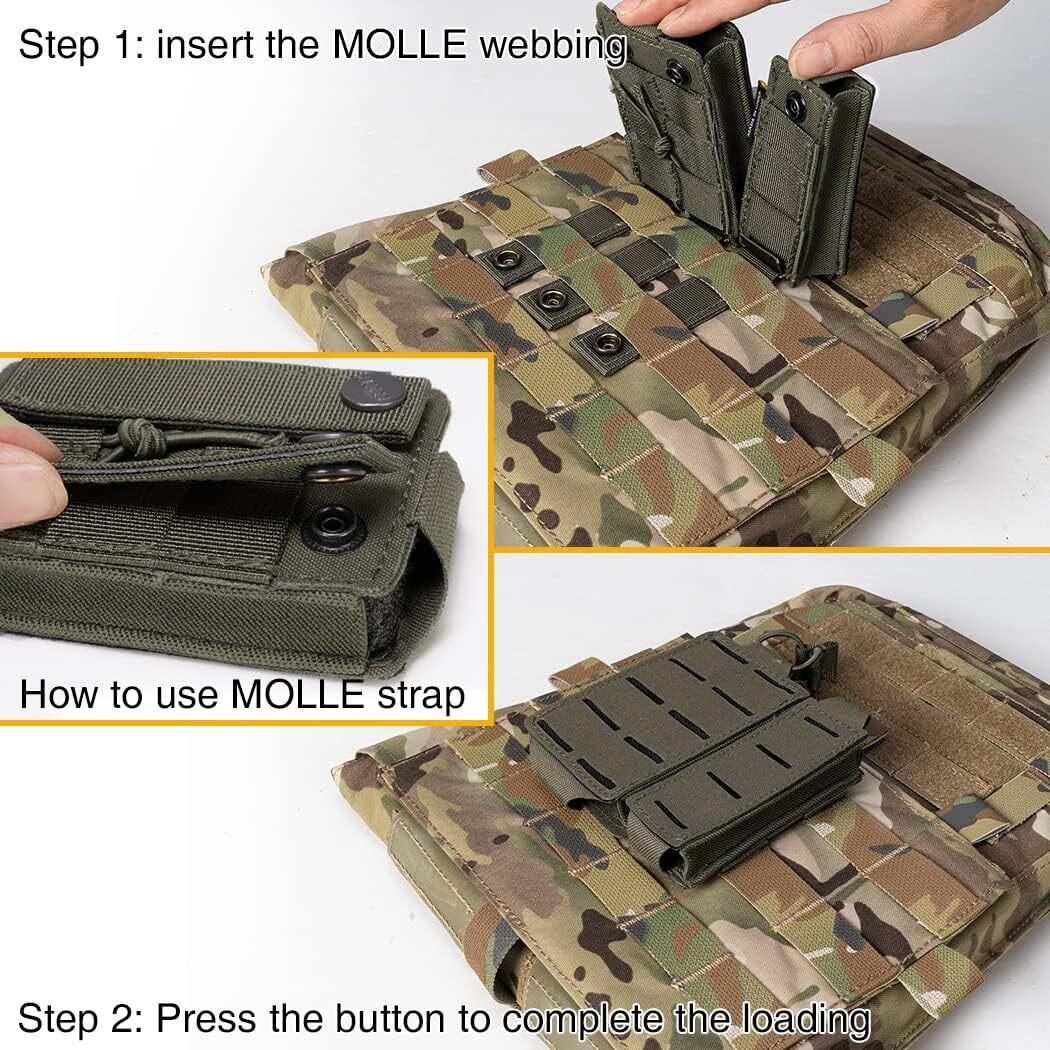 Step 1: insert the MOLLE webbing

How to use MOLLE strap

Step 2: Press the button to complete the loading