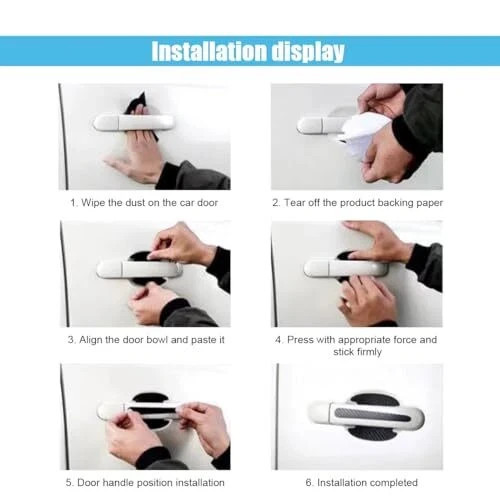 Installation display

1. Wipe the dust on the car door

2. Tear off the product backing paper

3. Align the door bowl and paste it

4. Press with appropriate force and stick firmly

5. Door handle position installation

6. Installation completed