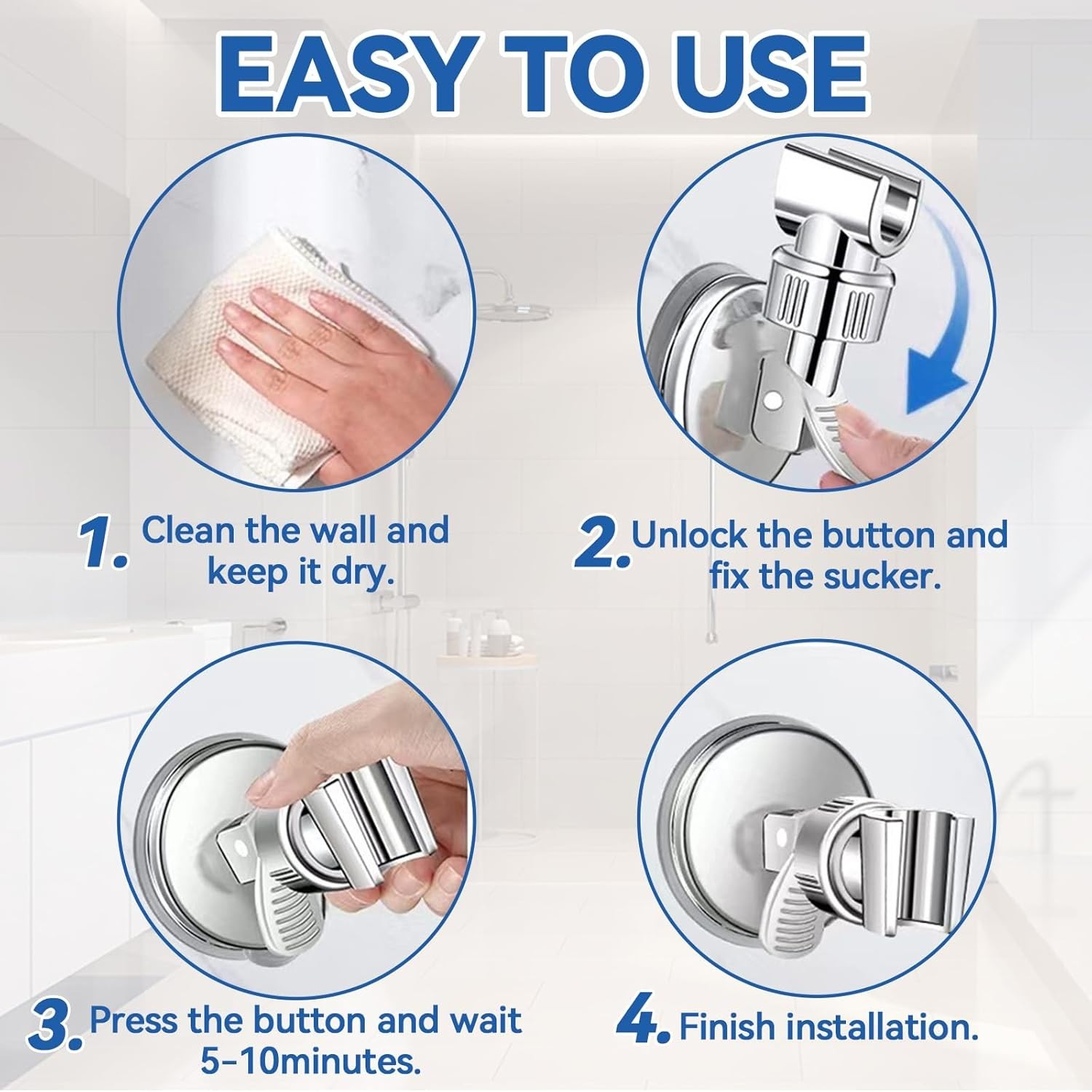 EASY TO USE

1. Clean the wall and keep it dry.

2. Unlock the button and fix the sucker.

3. Press the button and wait 5-10minutes.

4. Finish installation.