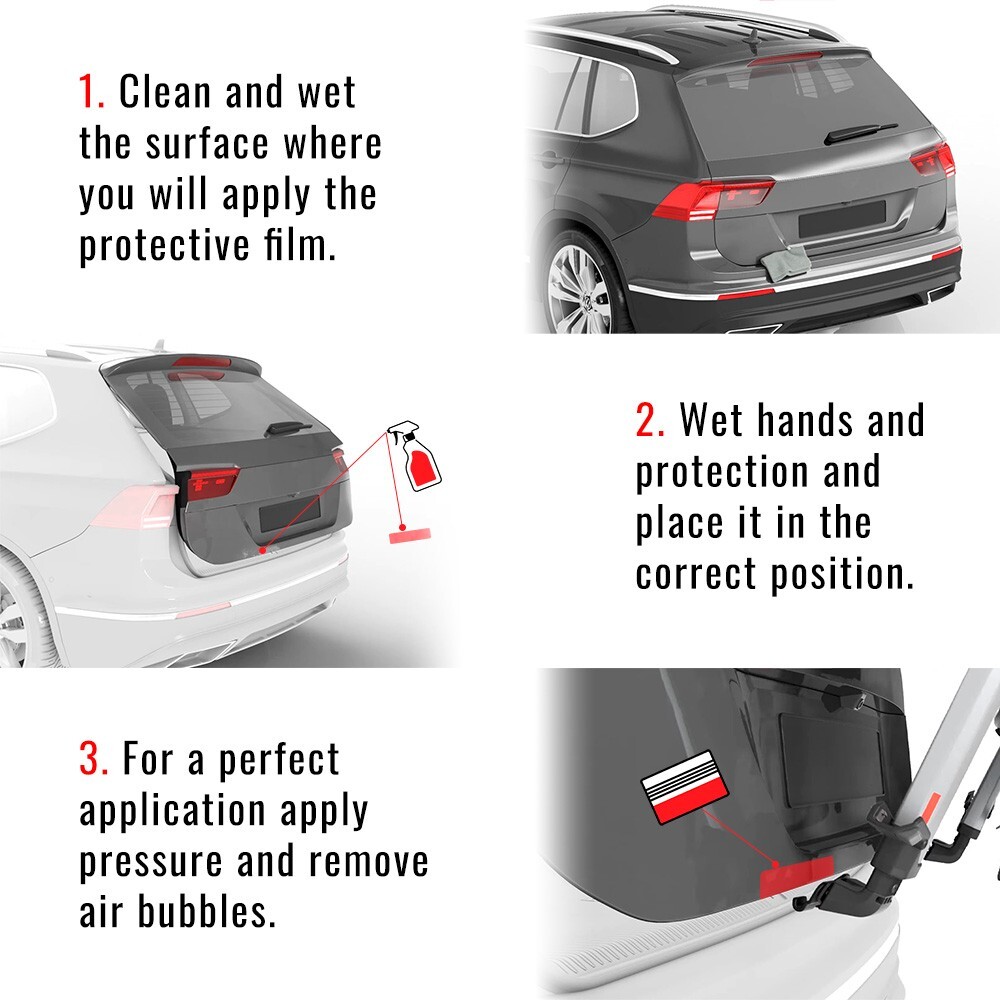 1. Clean and wet the surface where you will apply the protective film.

2. Wet hands and protection and place it in the correct position.

3. For a perfect application apply pressure and remove air bubbles.