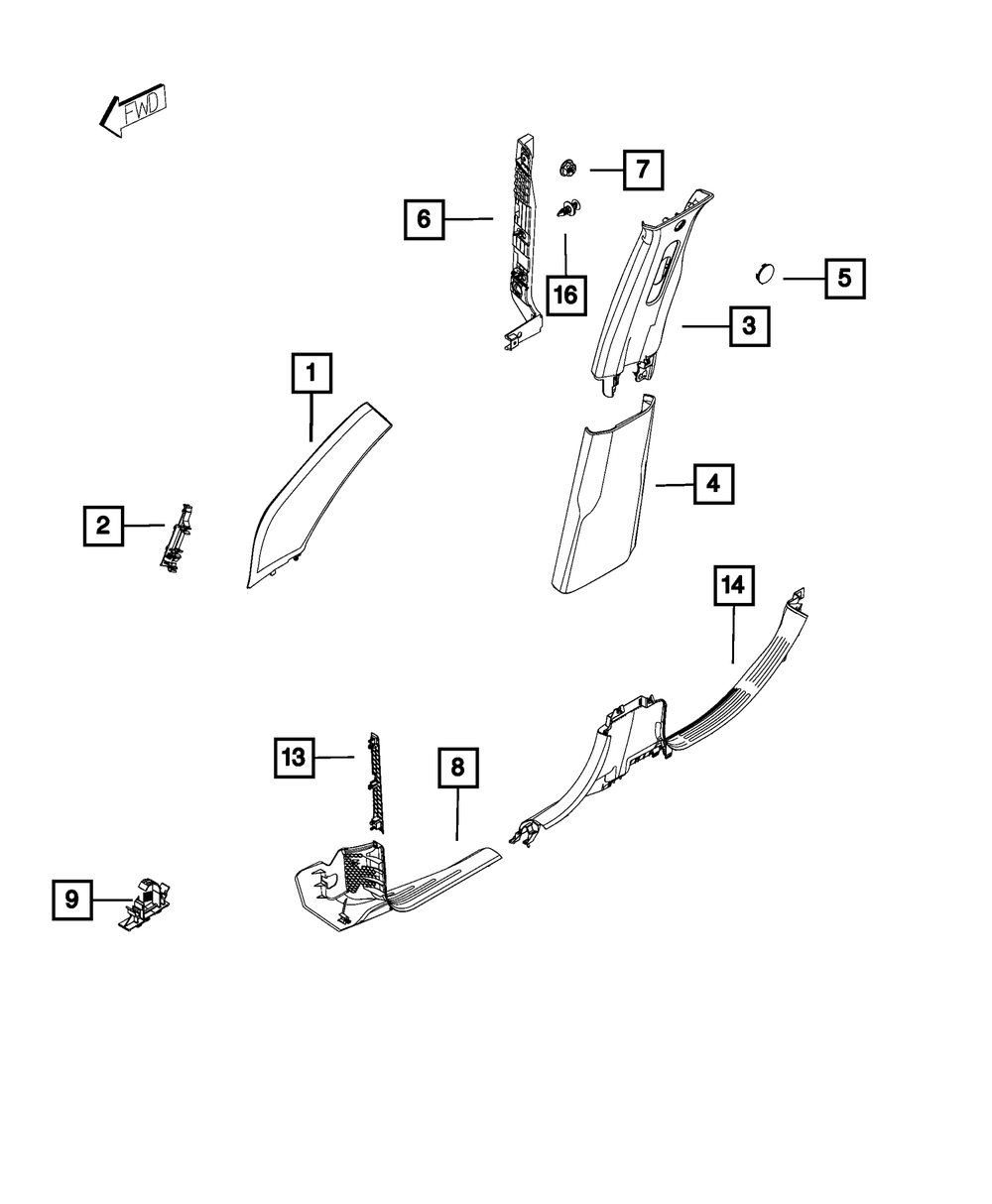 FWD

7

6

16

5

3

1

4

2

14

13

8

9