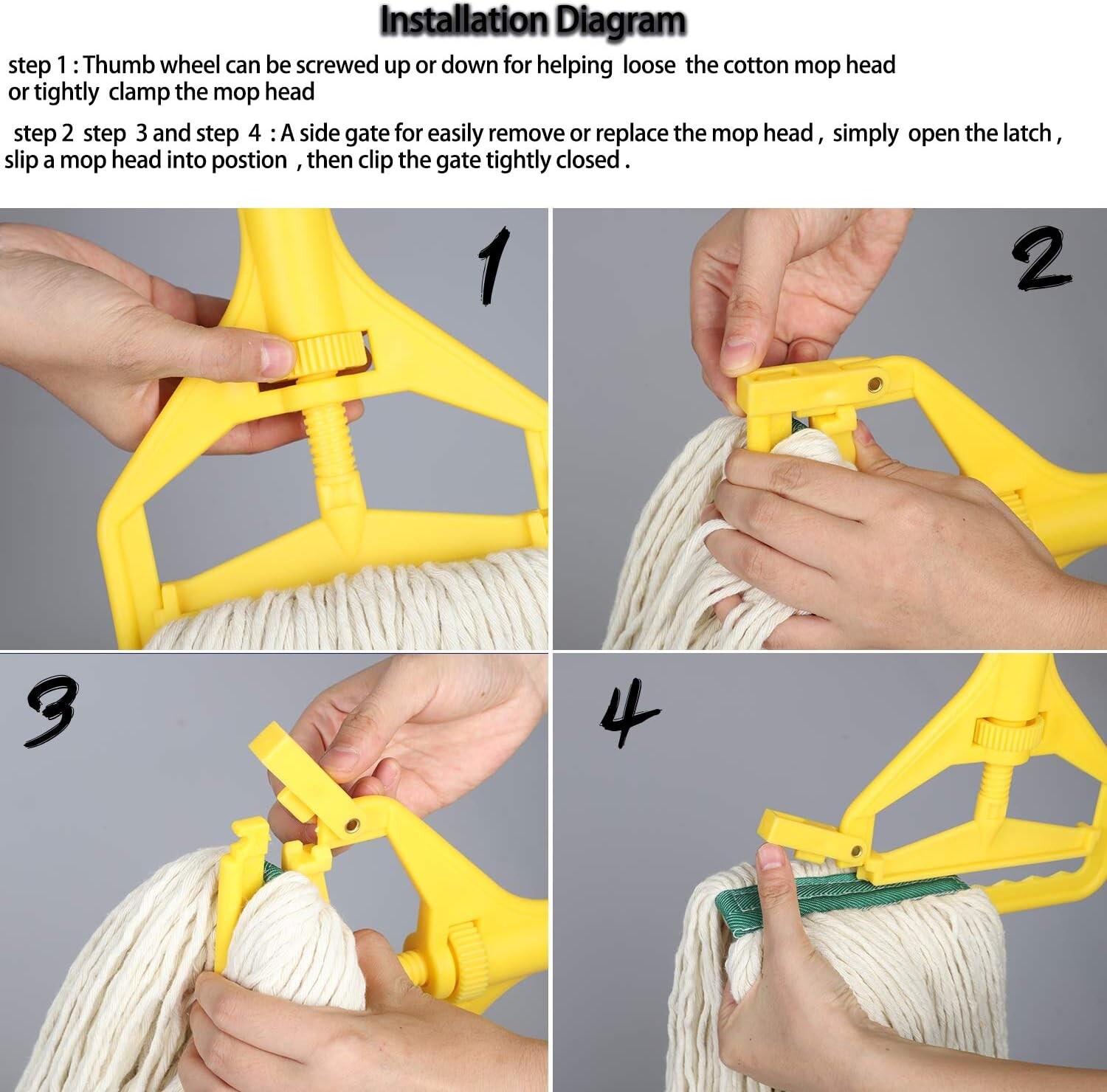 Installation Diagram

step 1 : Thumb wheel can be screwed up or down for helping loose the cotton mop head or tightly clamp the mop head

step 2 step 3 and step 4 : A side gate for easily remove or replace the mop head , simply open the latch , slip a mop head into postion , then clip the gate tightly closed .

1

2

3

4